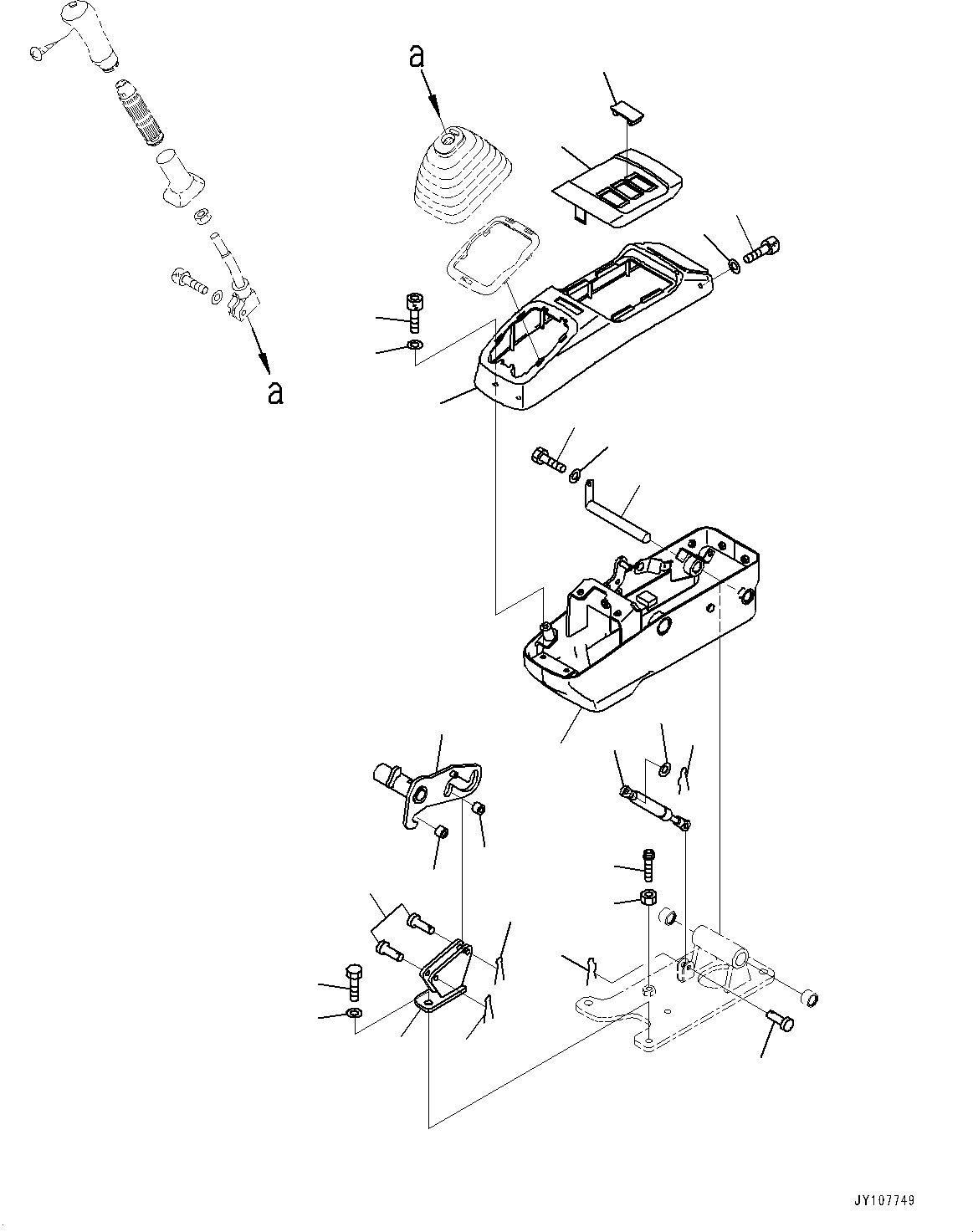 a

a

JY107749