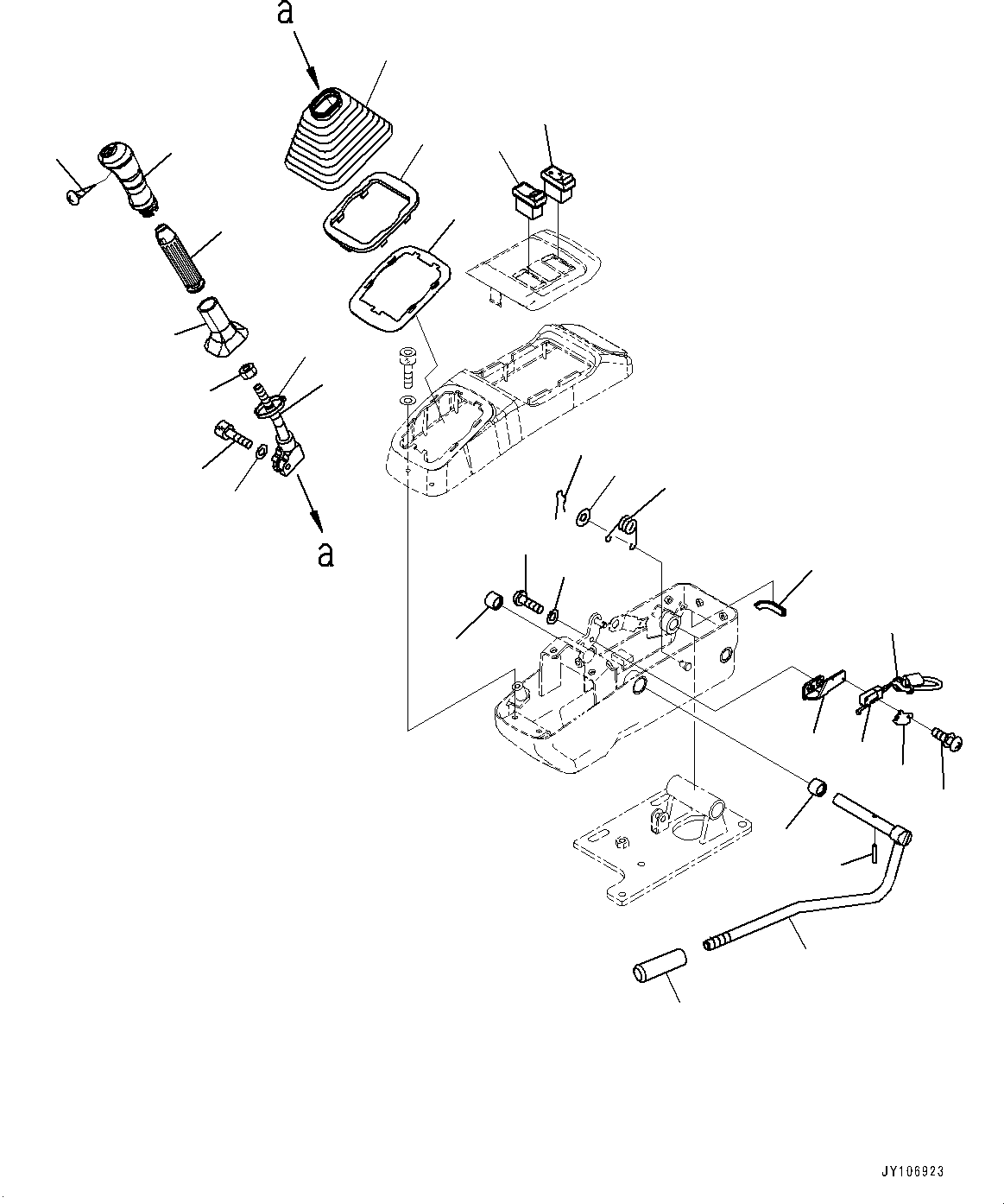 a

a

JY106923