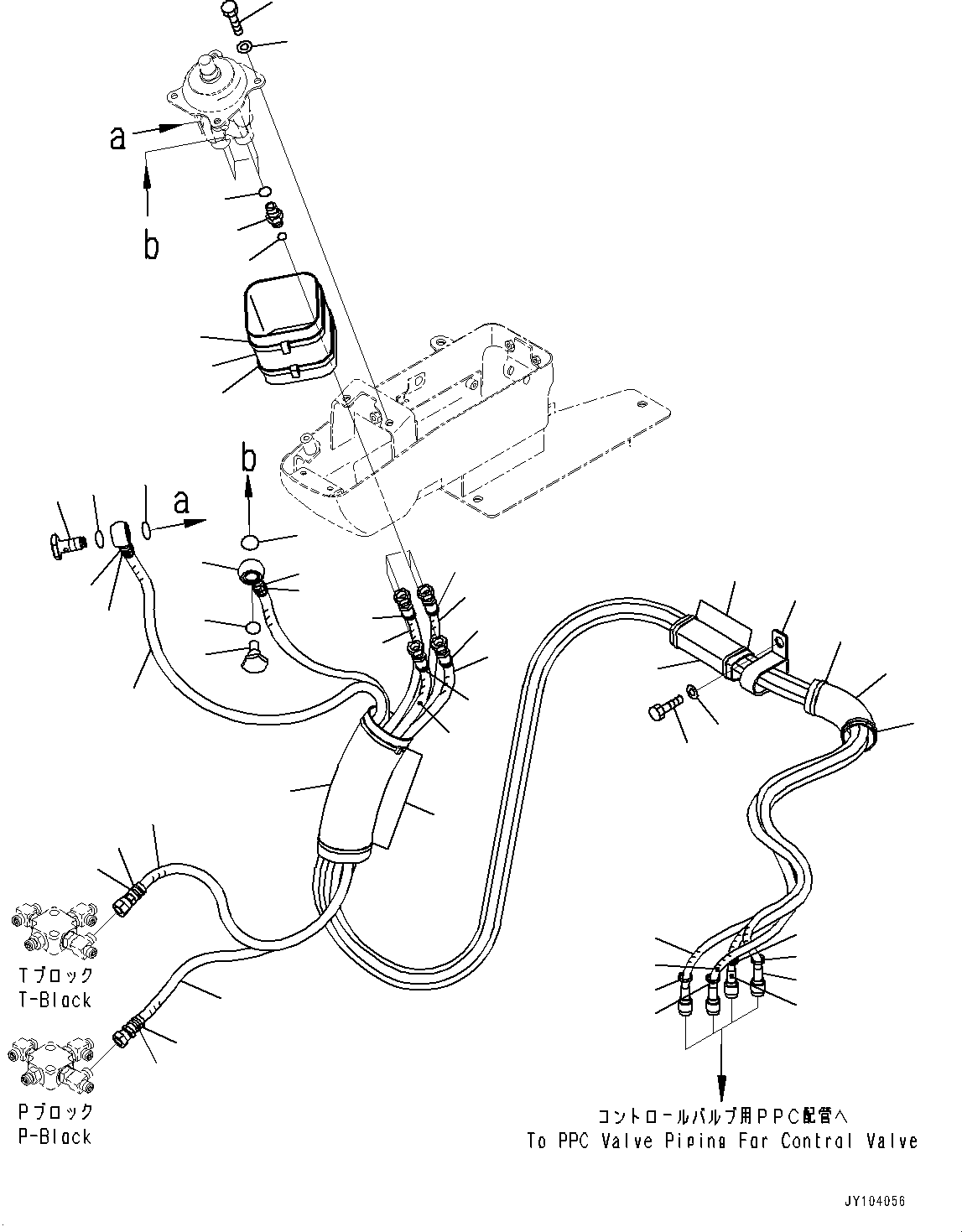 a

b

b

a

Tブロック
T-Black

Pブロック
P-Black

コントロールバルブ用PPC配管へ
To PPC Valve Piping For Control Valve

JY104056