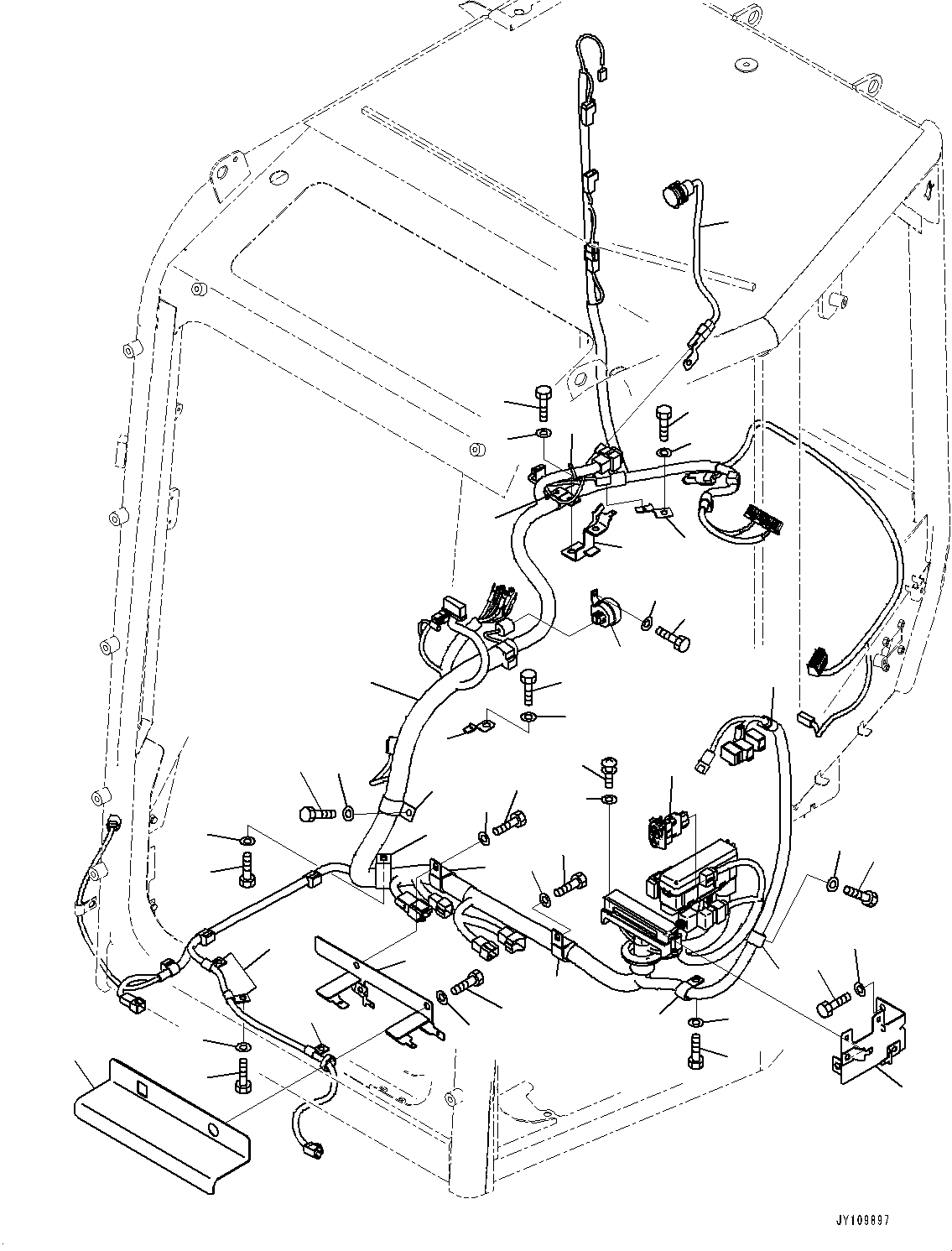 JY109897