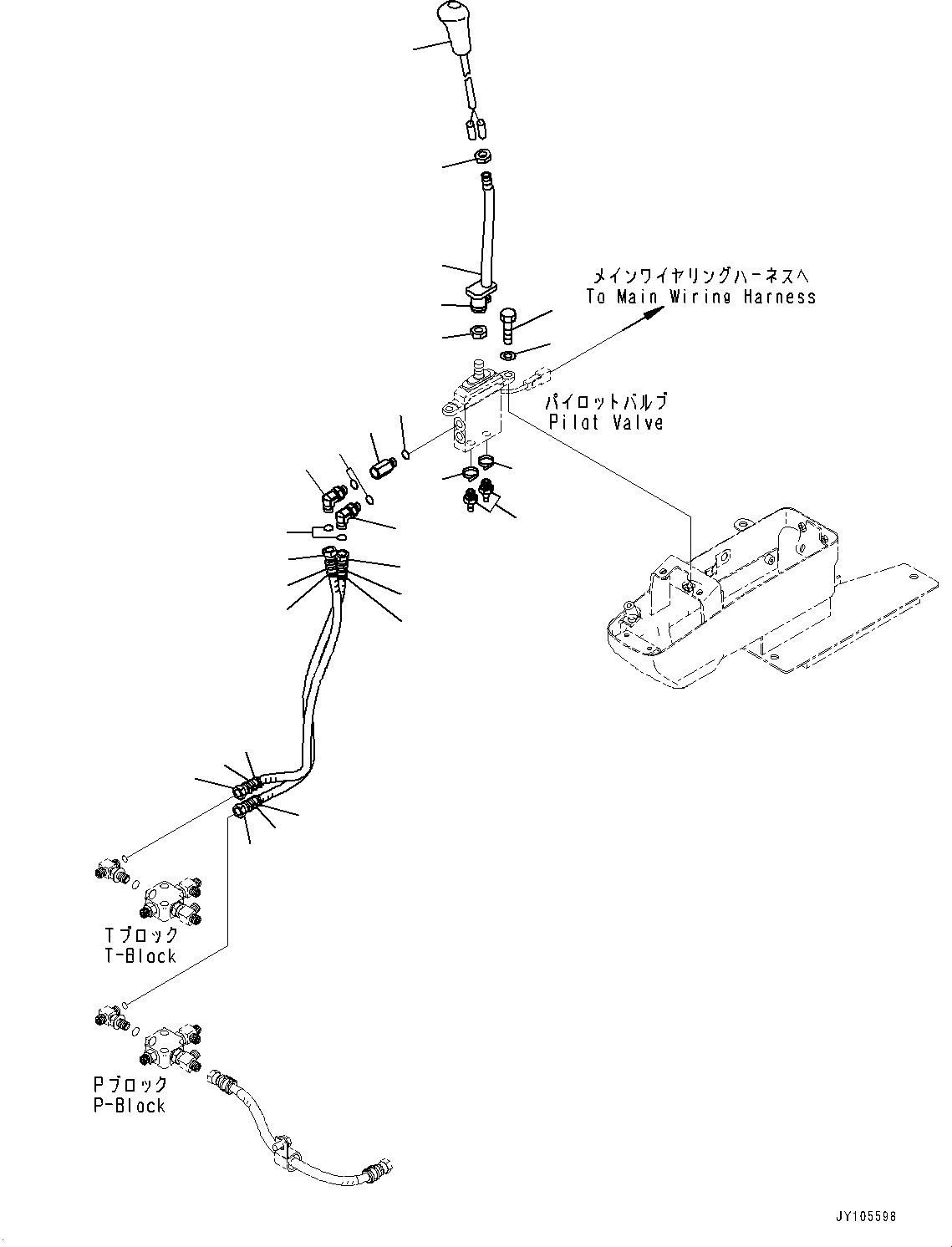 メインワイヤリングハーネスへ
To Main Wiring Harness

パイロットバルブ
Pilot Valve

Tブロック
T-Block

Pブロック
P-Block

JY105598