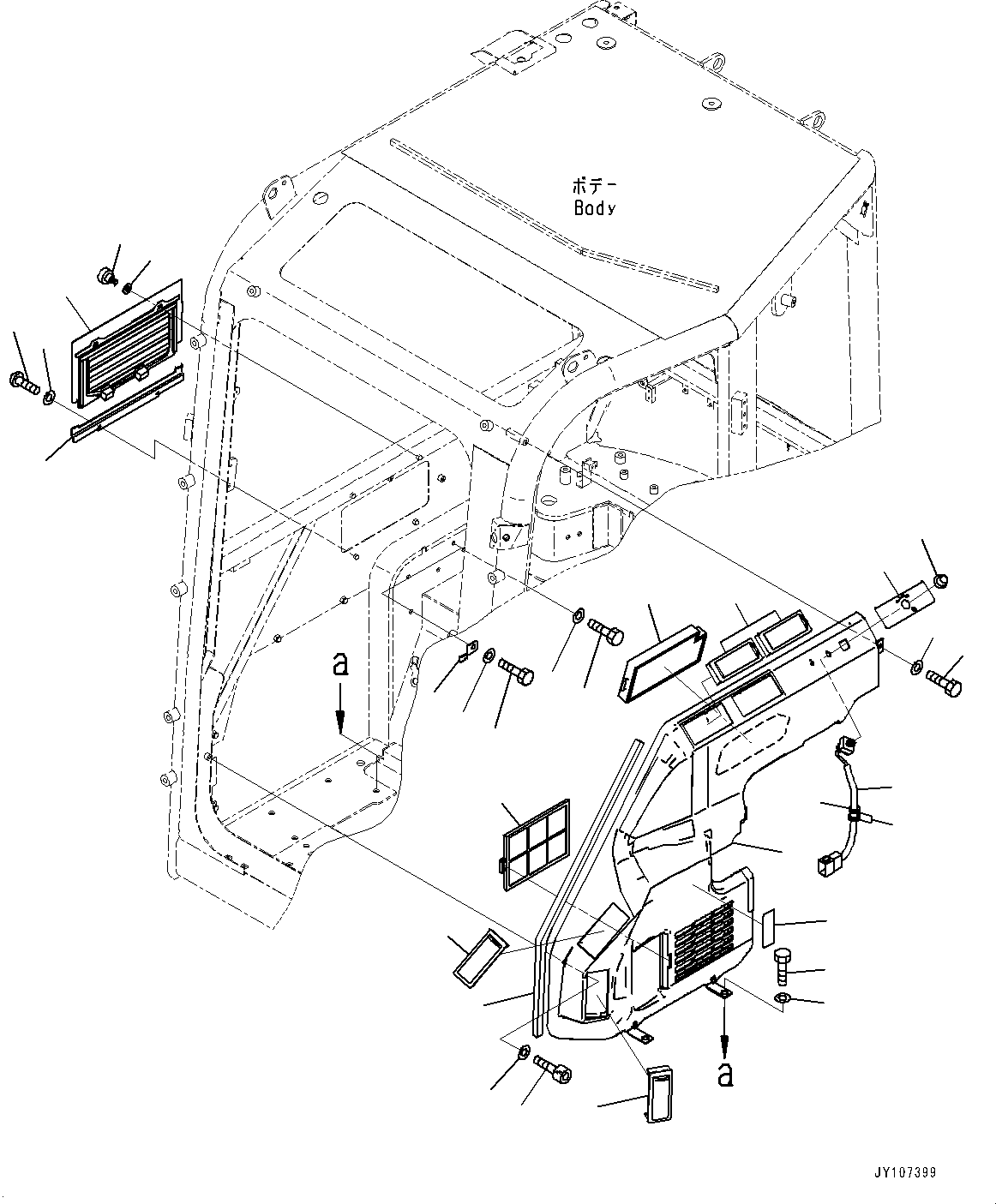 ボデー
Body

a

a

JY107399