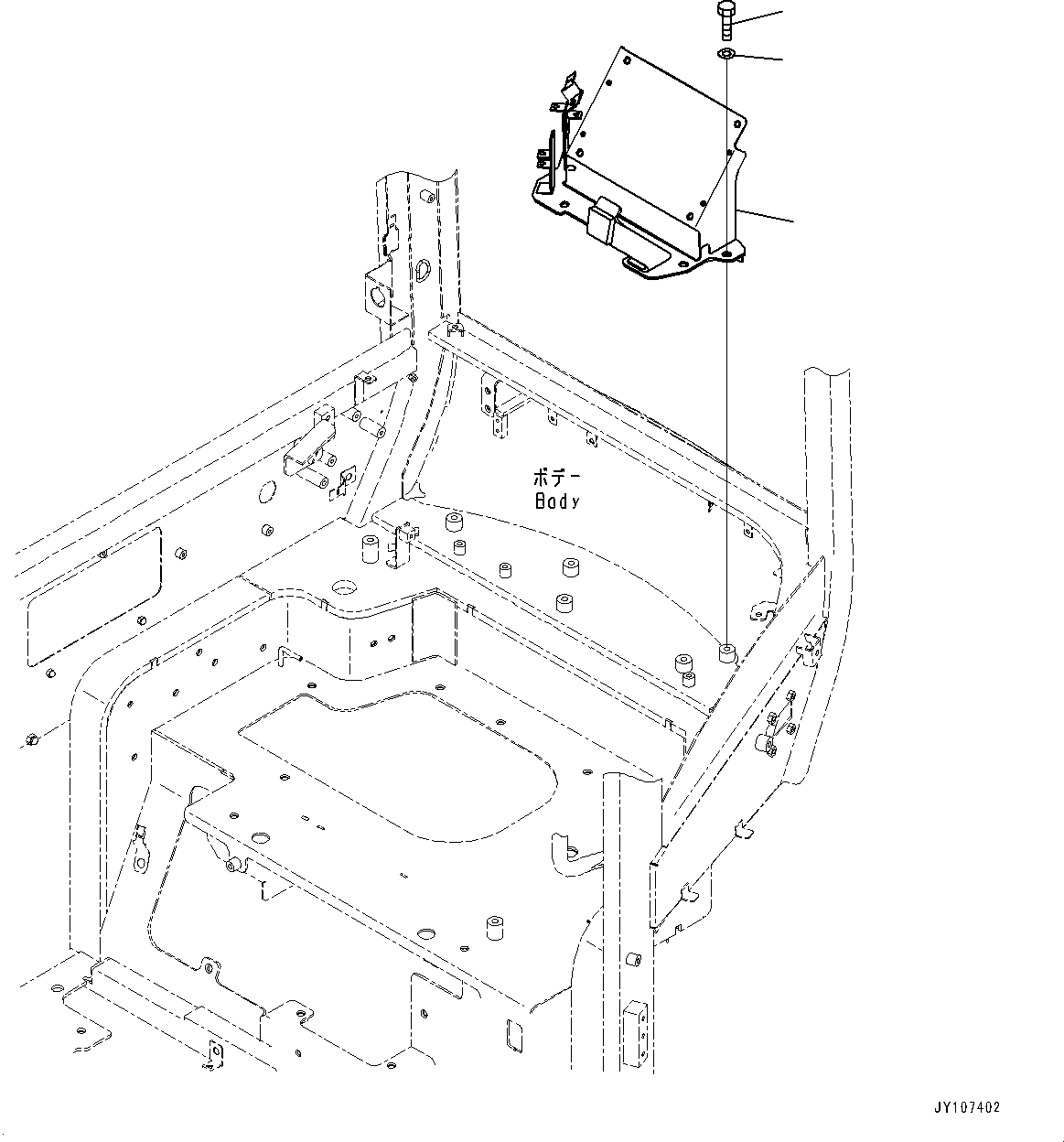 ボデー
Body

JY107402