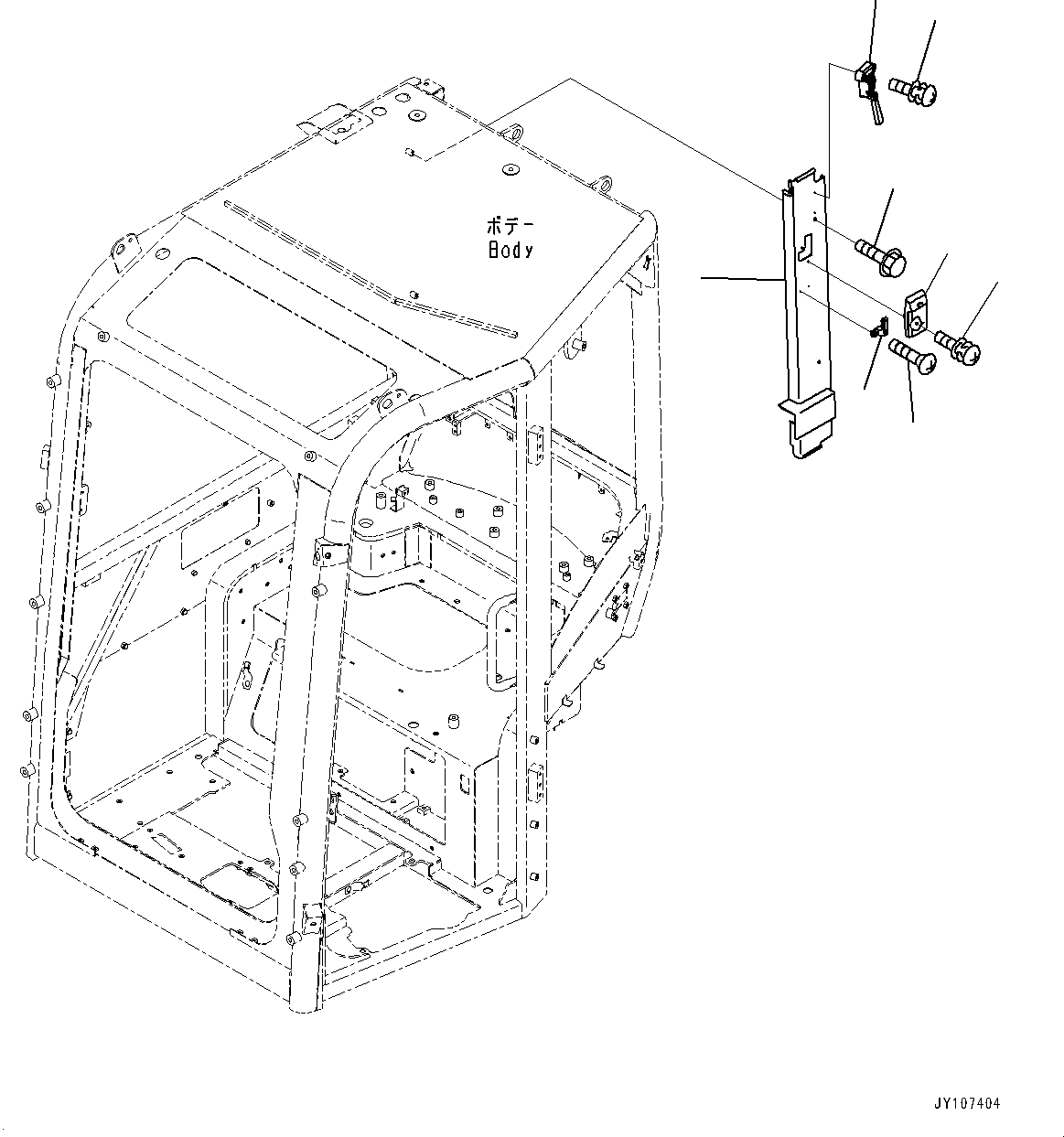 ボデー
Body

JY107404