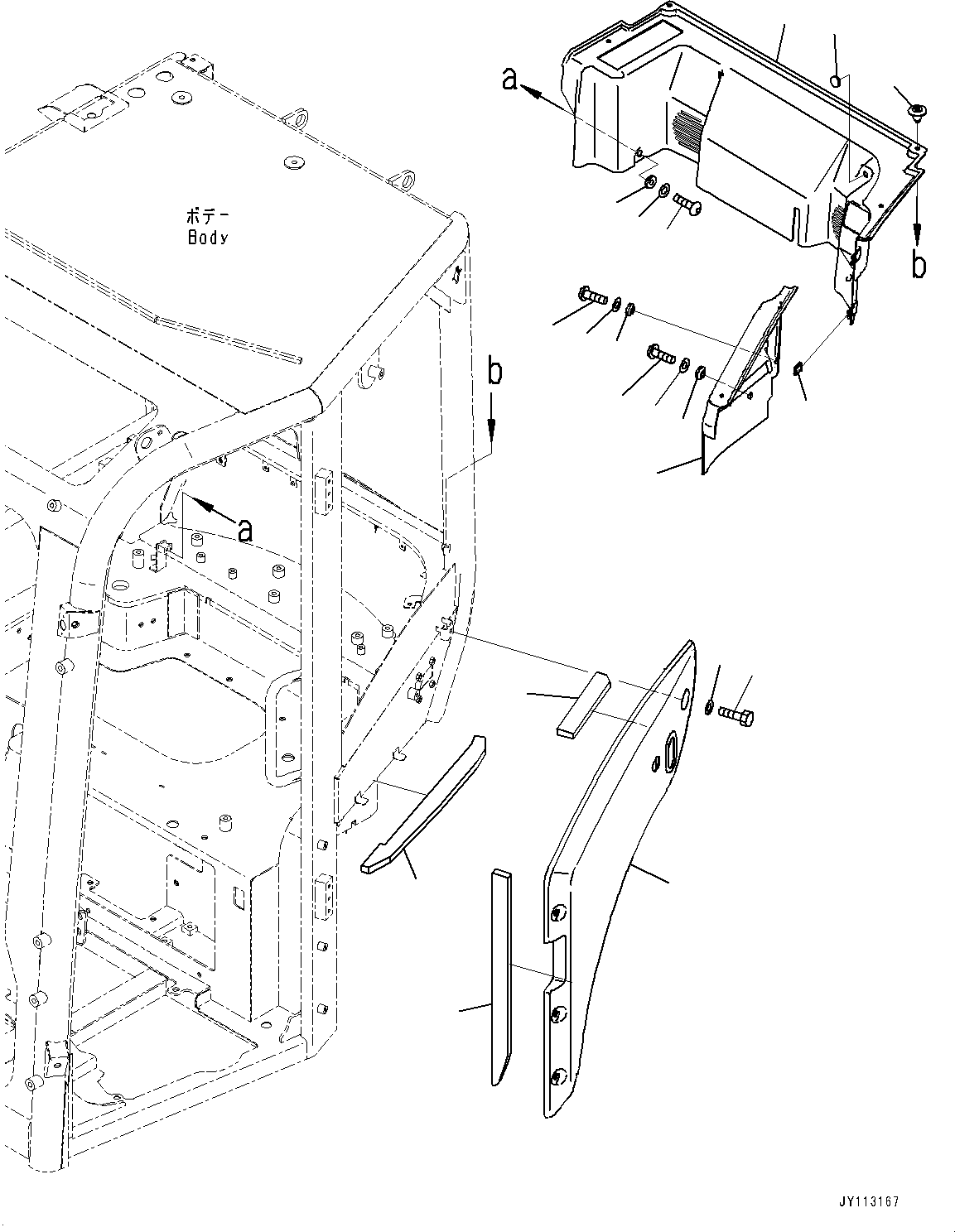 a

b

ボデー
Body

b

a

JY113167