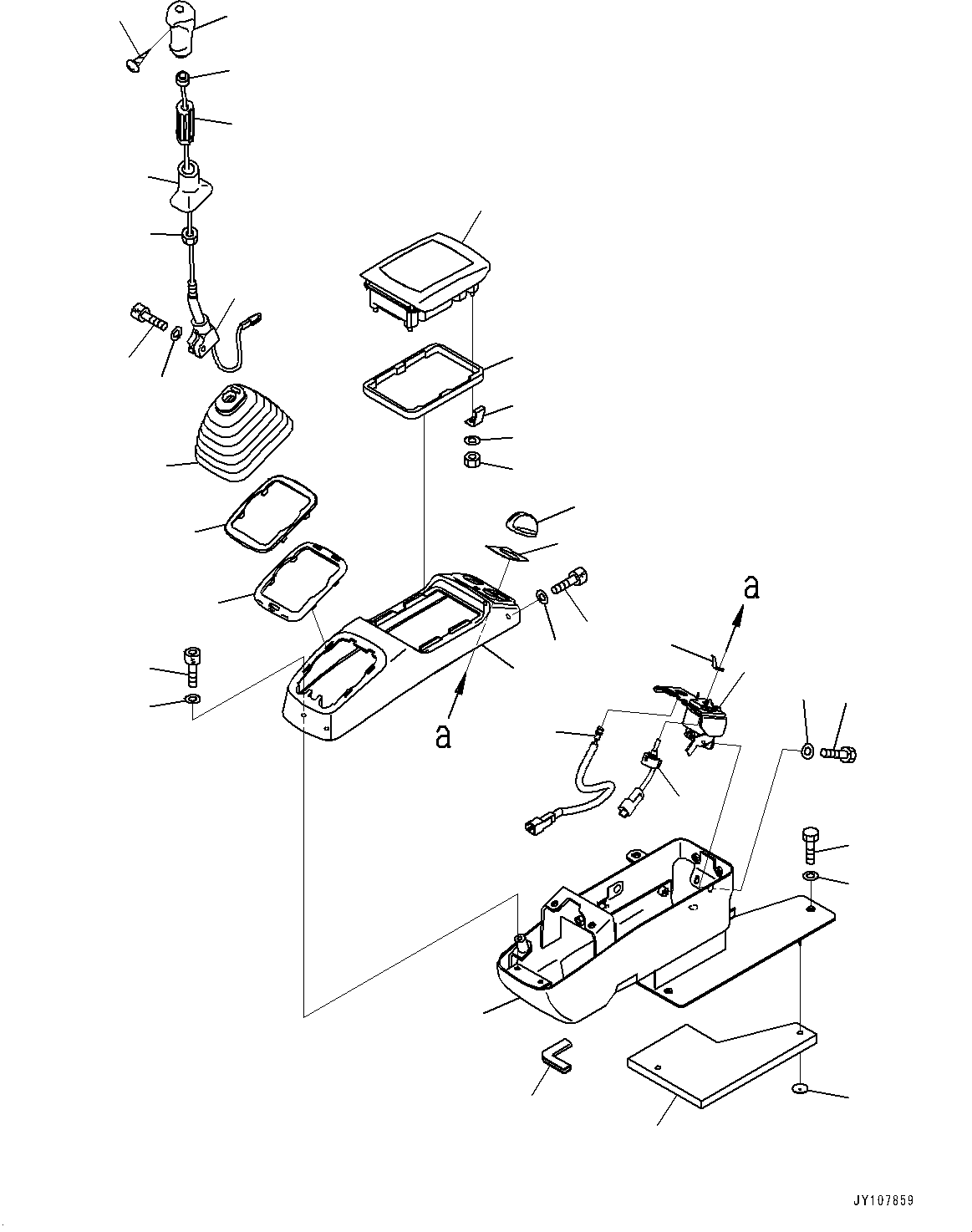 a

a

JY107859