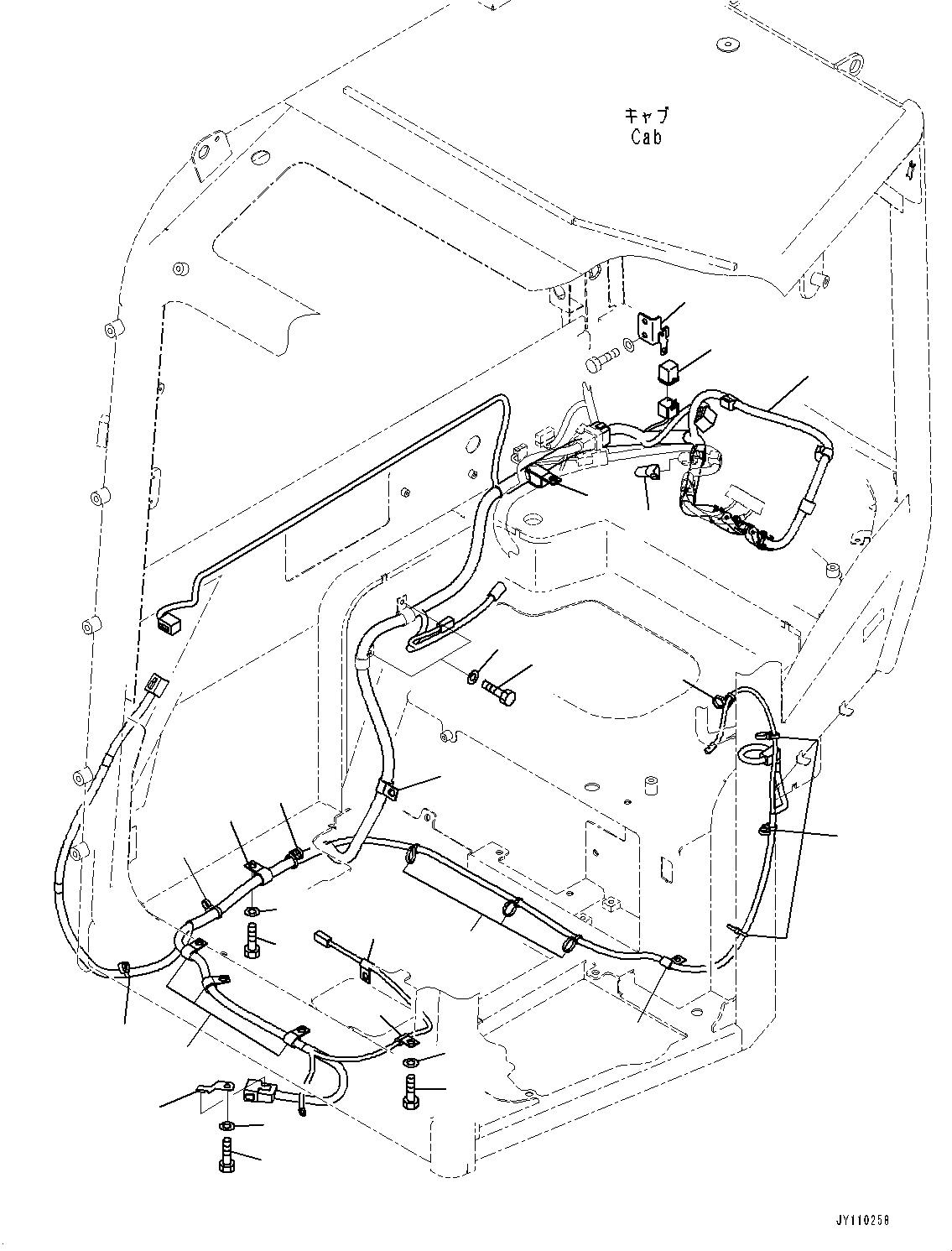 キャブ
Cab

JY110258