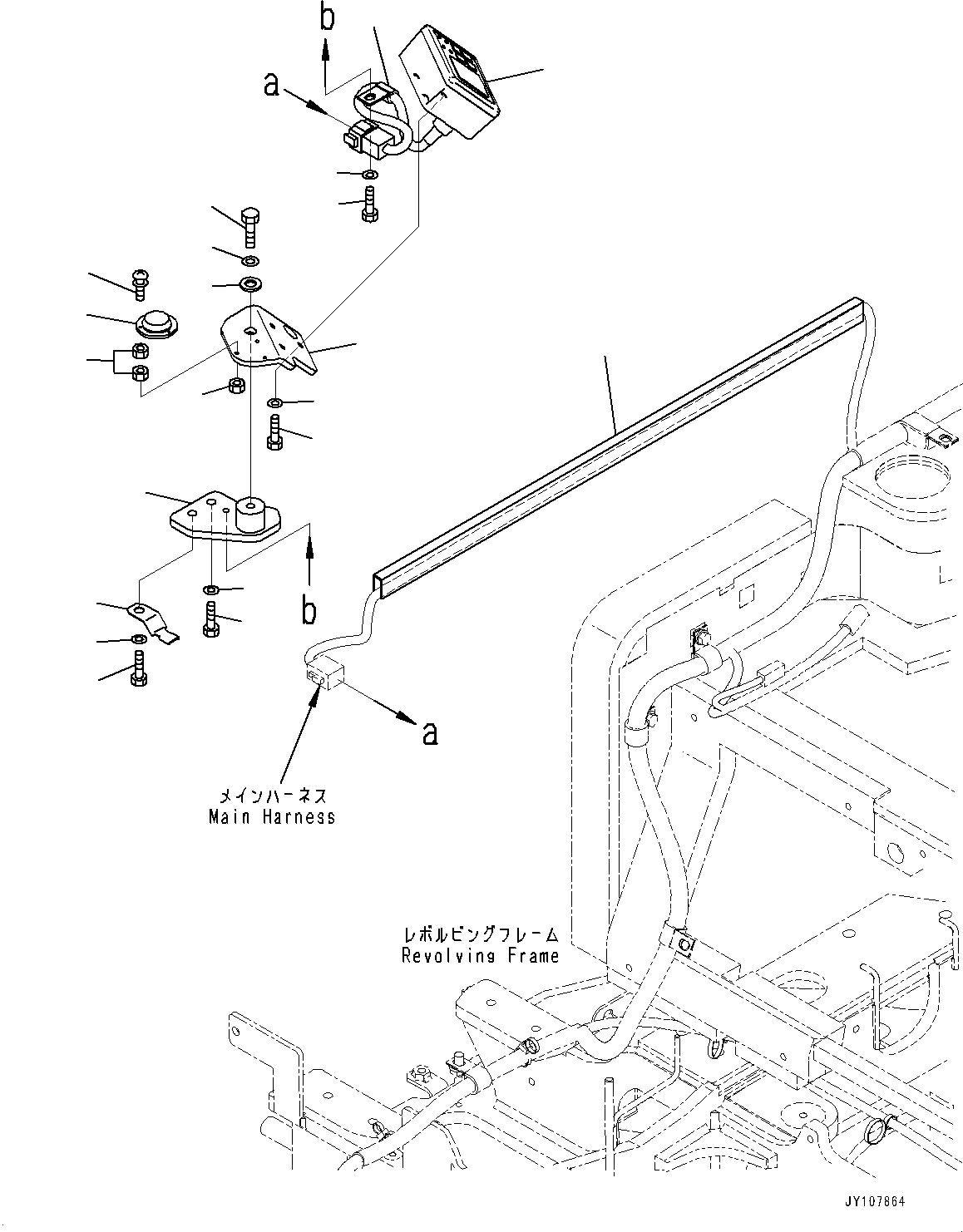 b

a

b

a

メインハーネス
Main Harness

レボルビングフレーム
Revolving Frame

JY107864