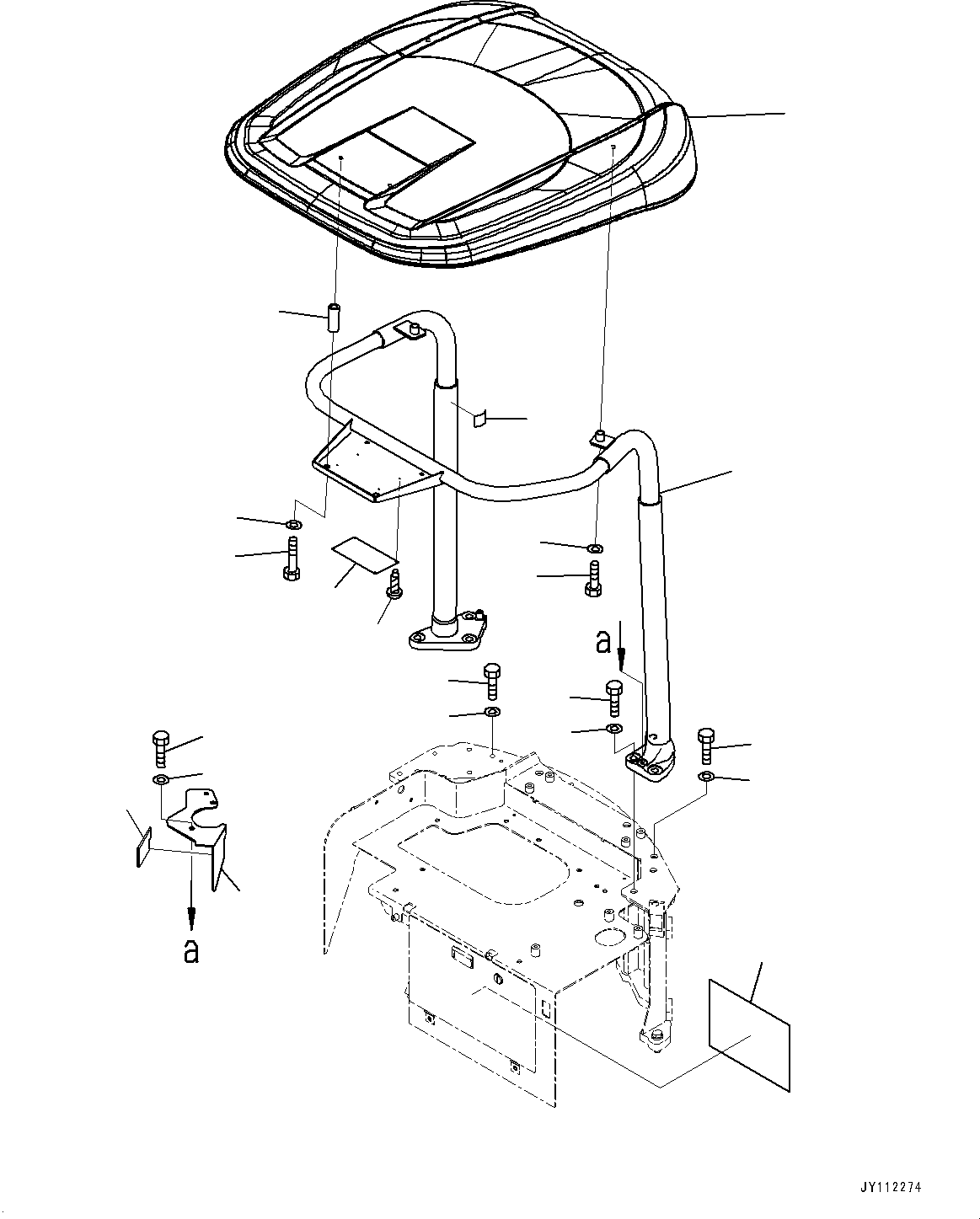 a

a

JY112274