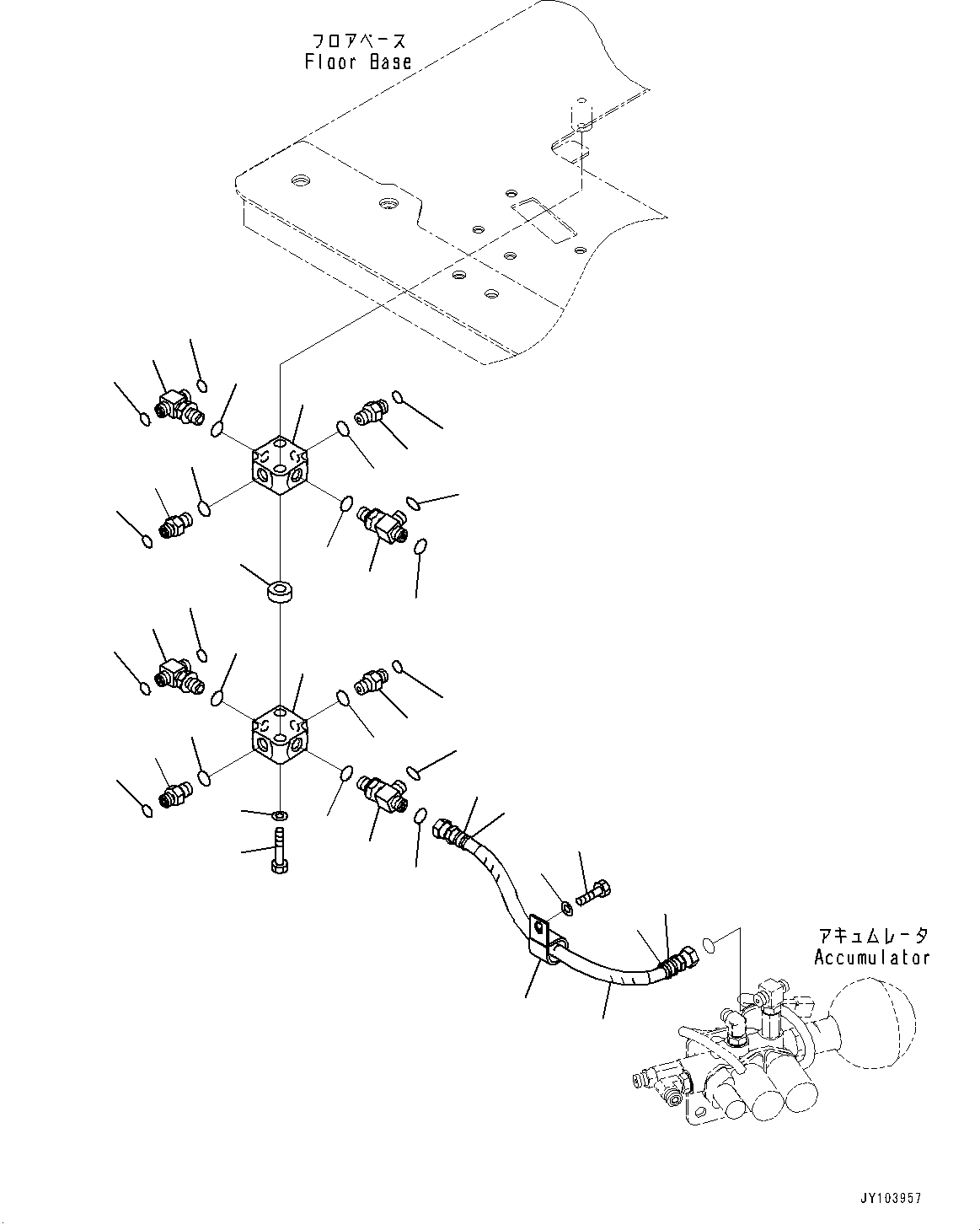 フロアベース
Floor Base

アキュムレータ
Accumulator

JY103957