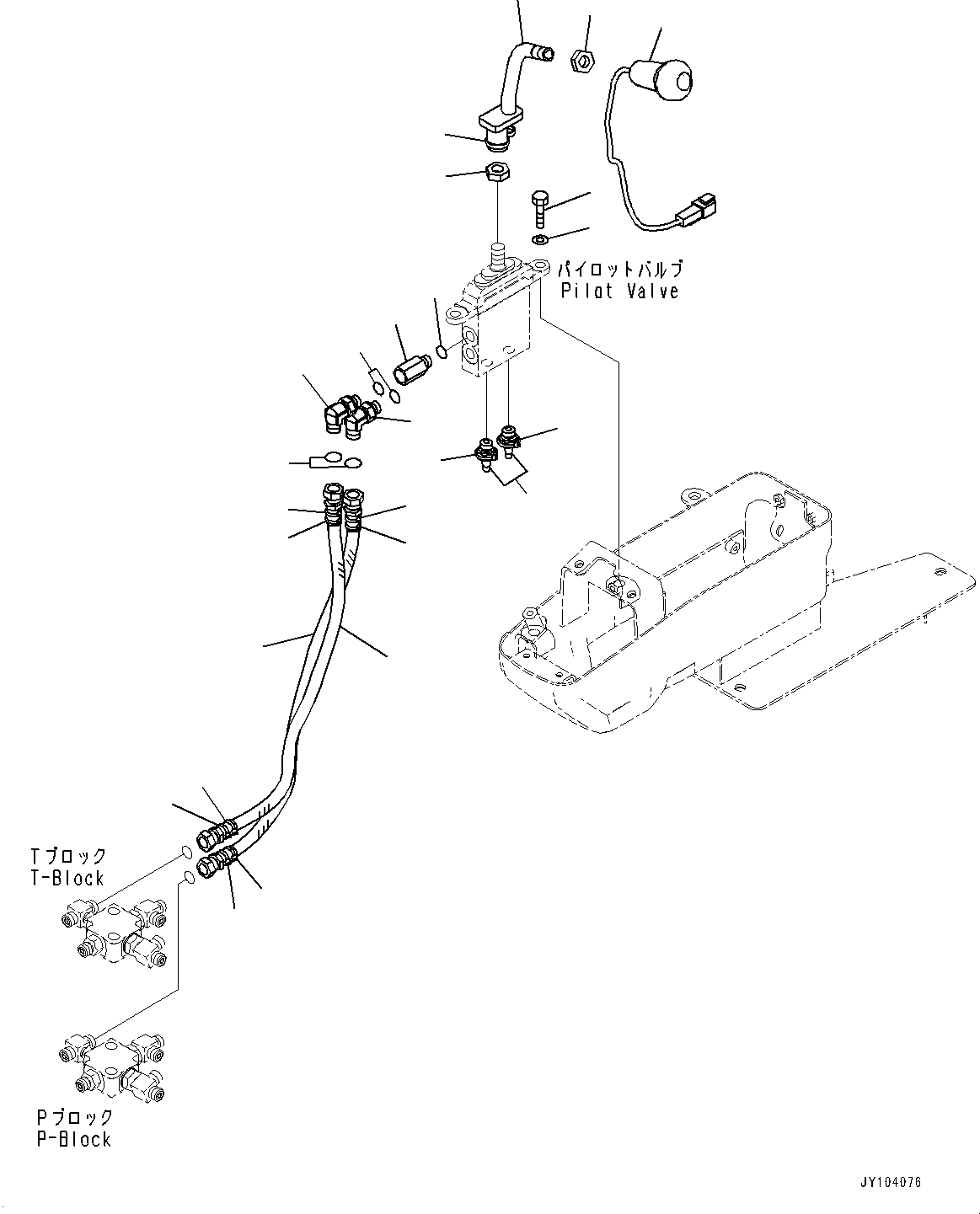 パイロットバルブ
Pilot Valve

Tブロック
T-Block

Pブロック
P-Block

JY104076