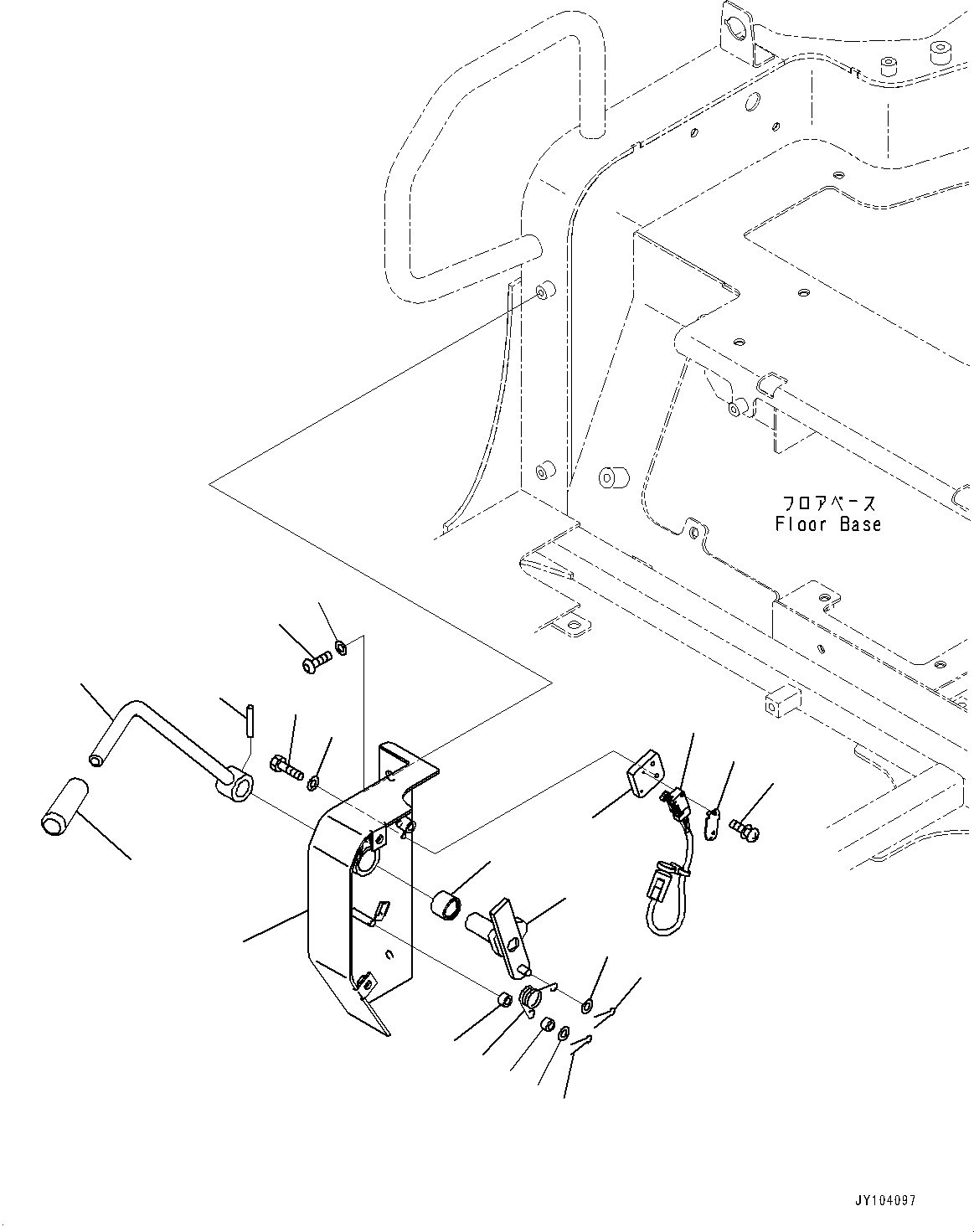 フロアベース
Floor Base

JY104097