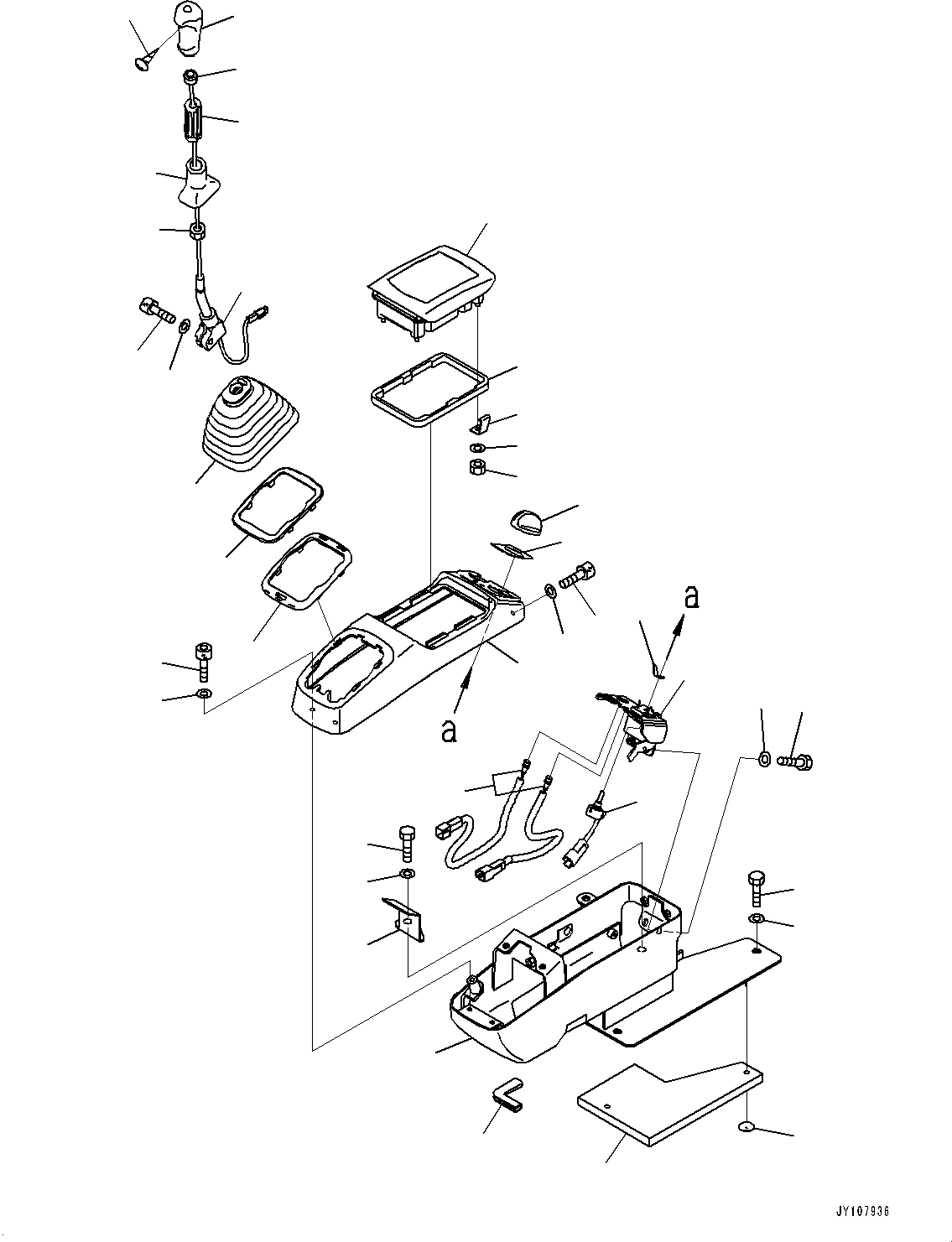 a

a

JY107936