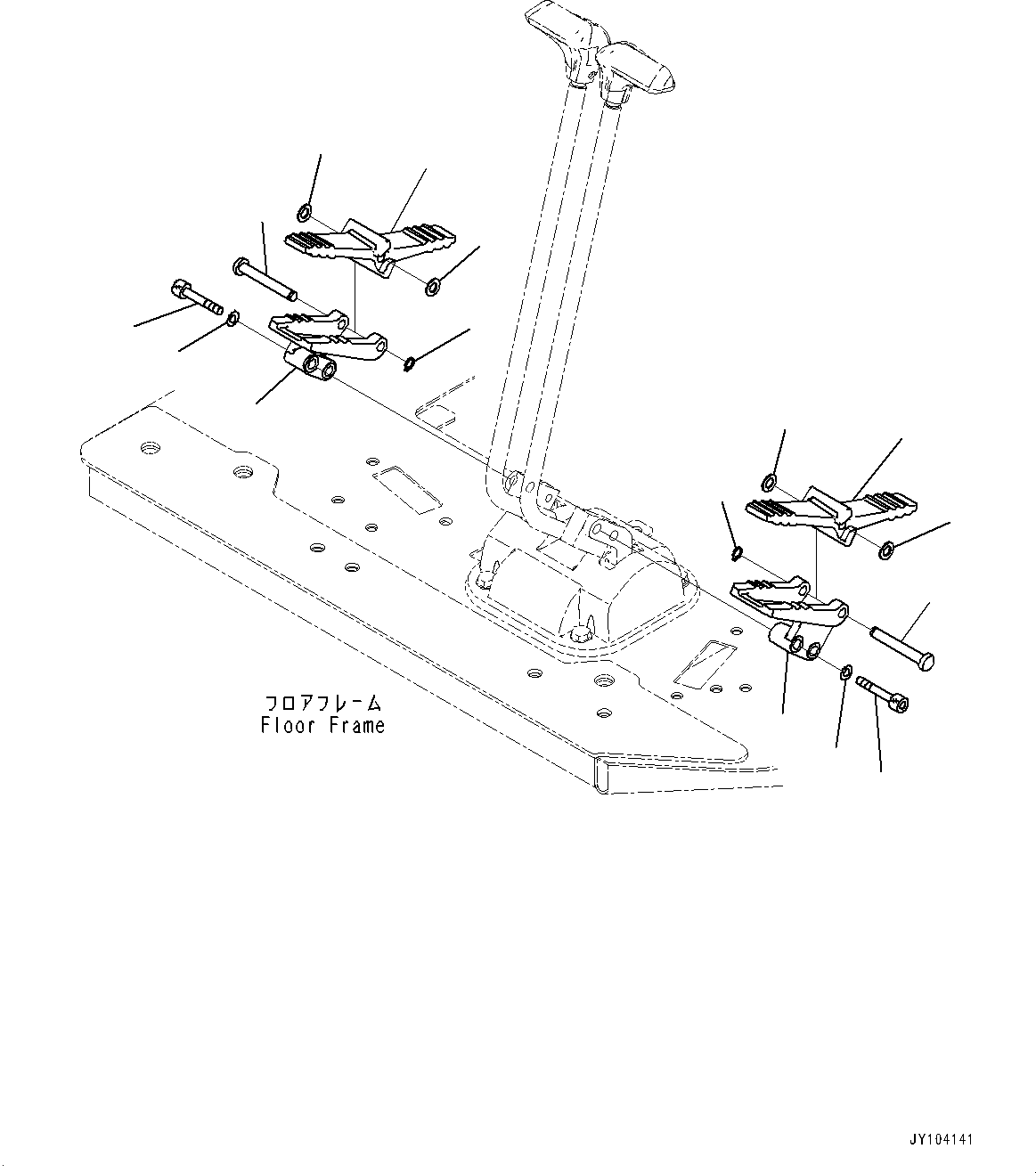 フロアフレーム
Floor Frame

JY104141