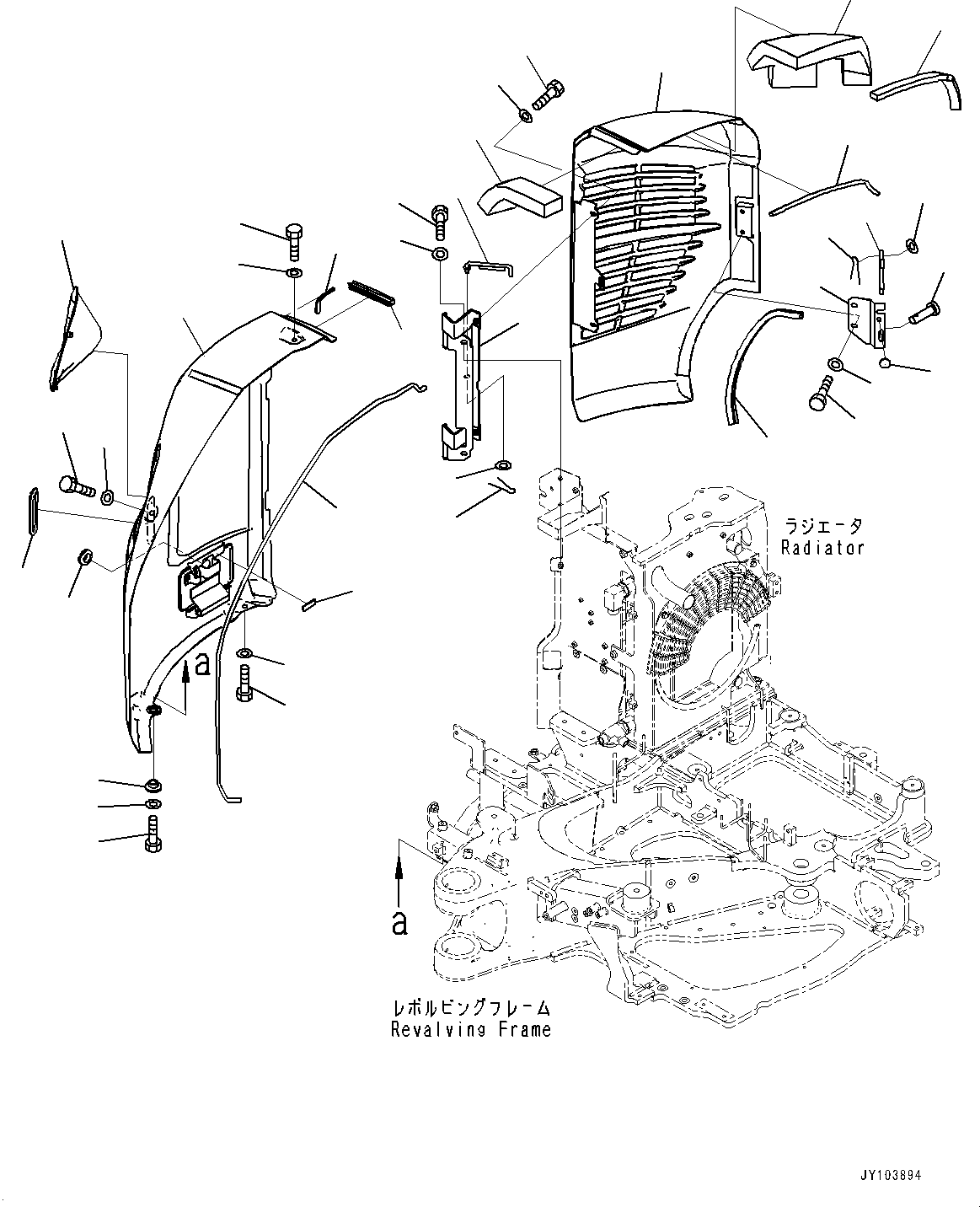 ラジエータ
Radiator

a

a

レボルビングフレーム
Revalving Frame

JY103894