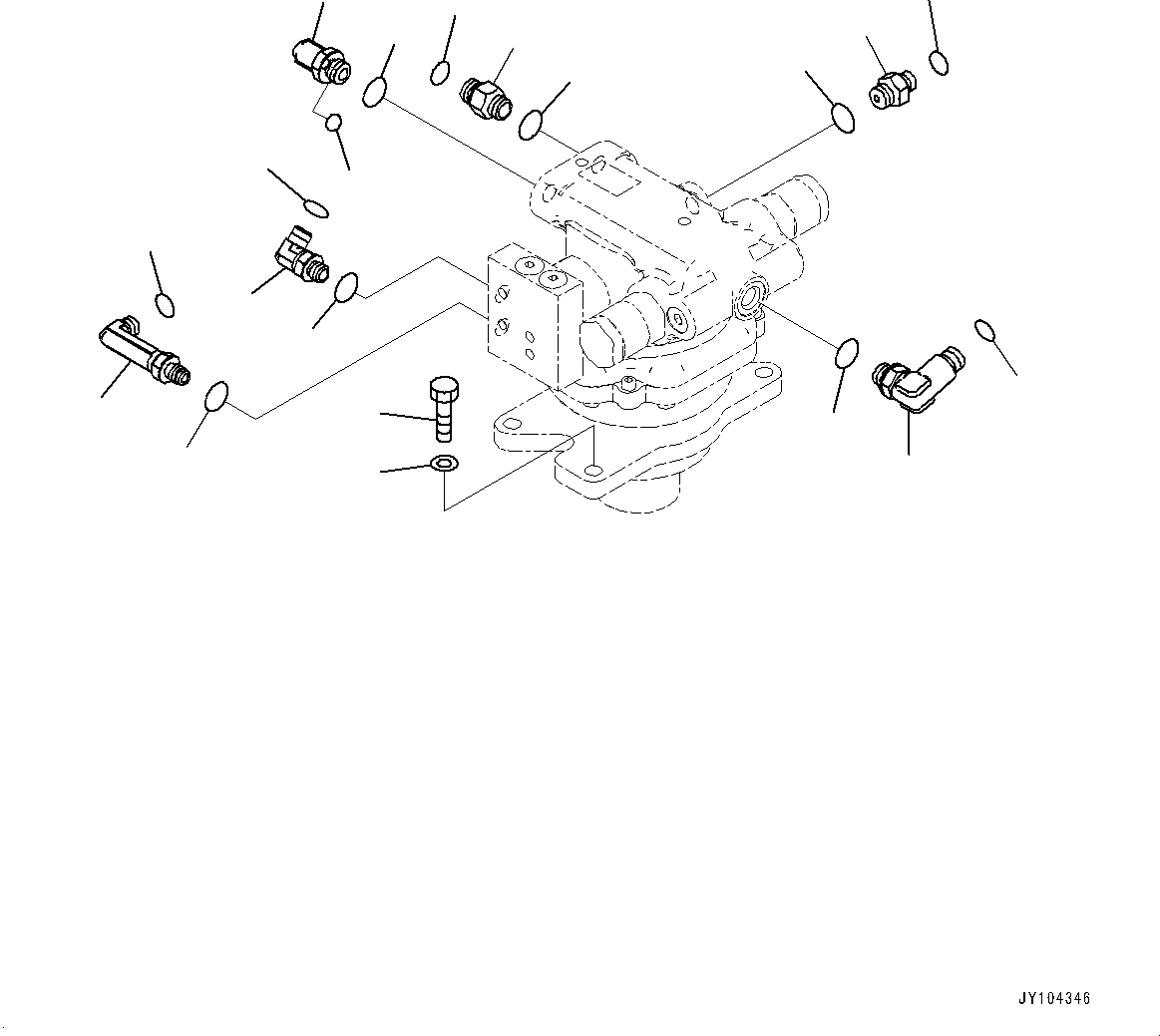 JY104346