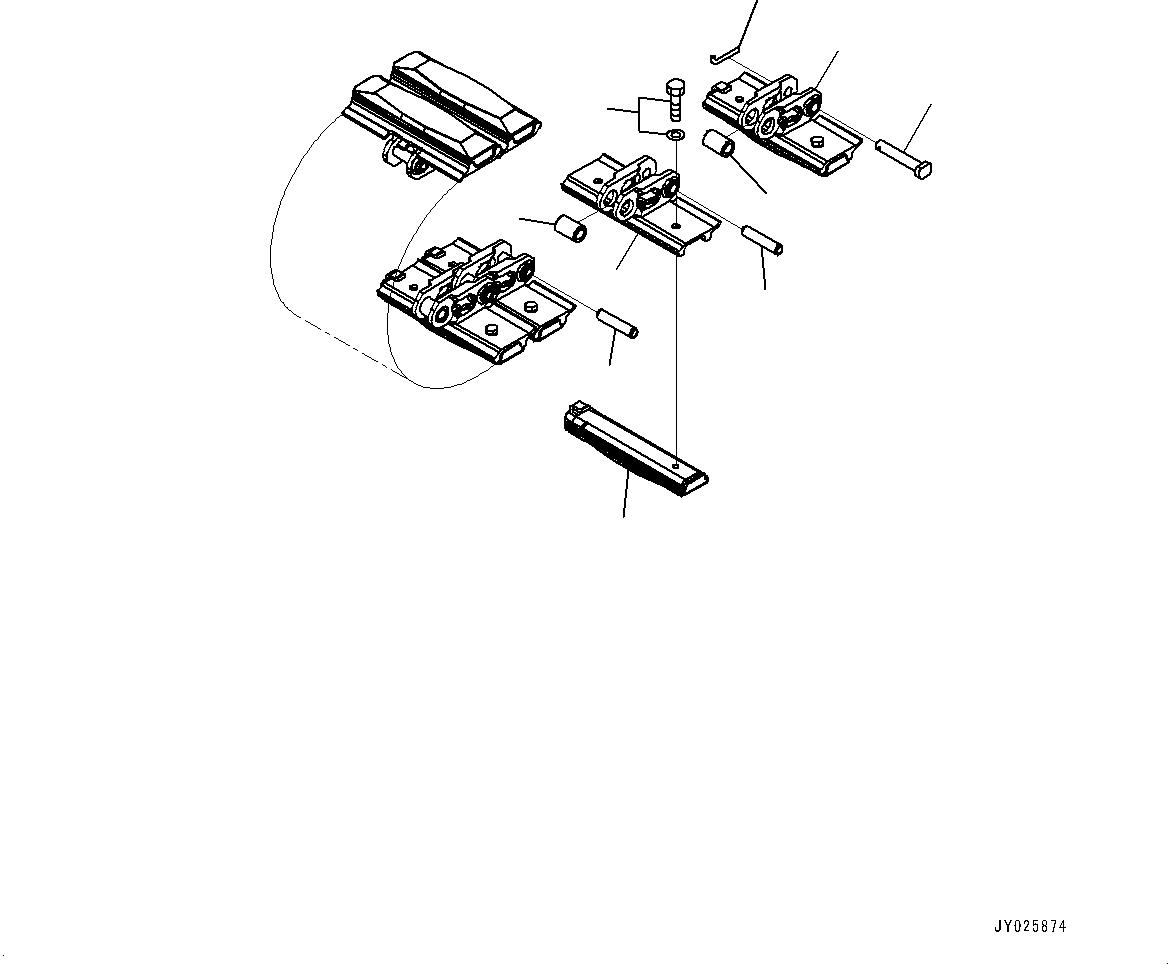 JY025874