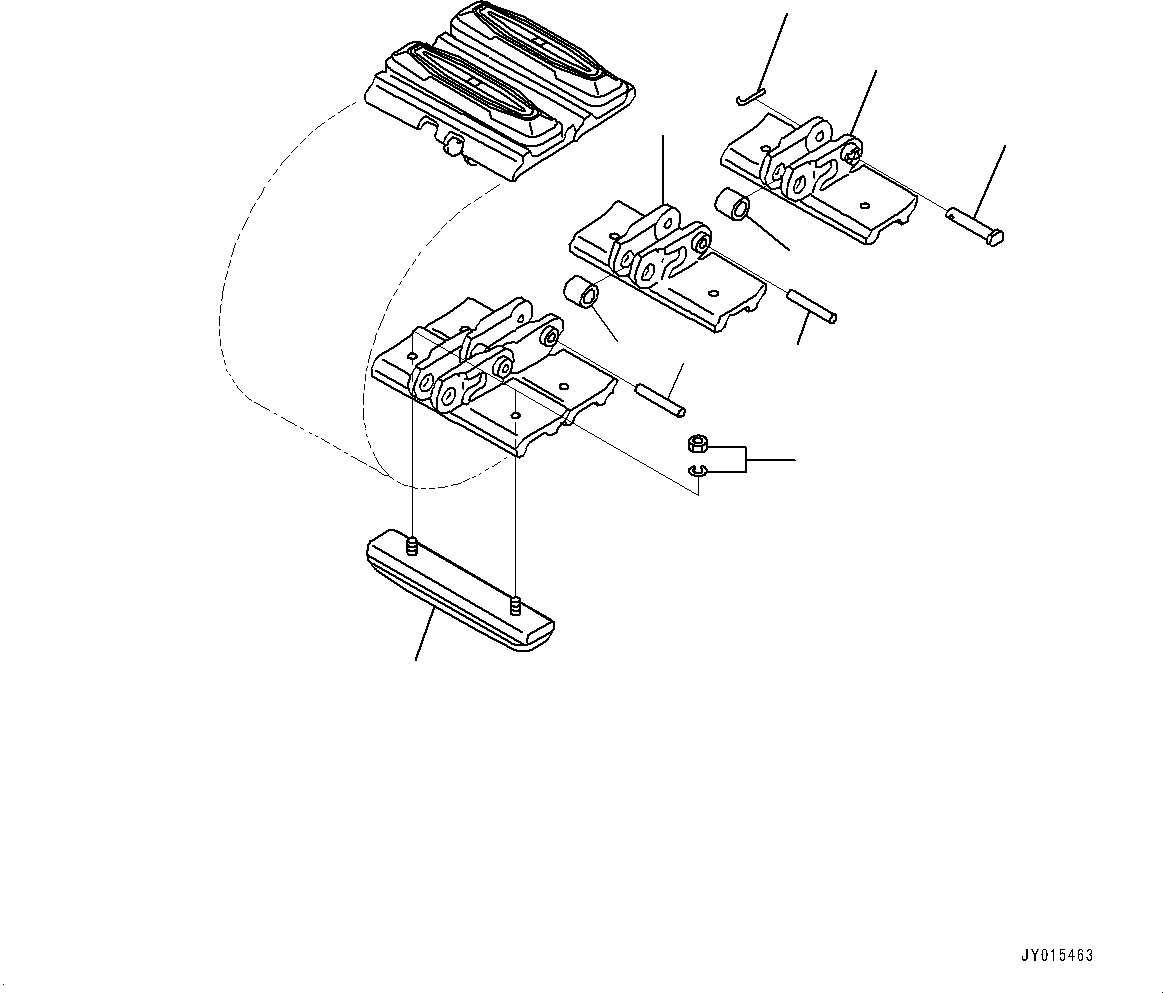 JY015463