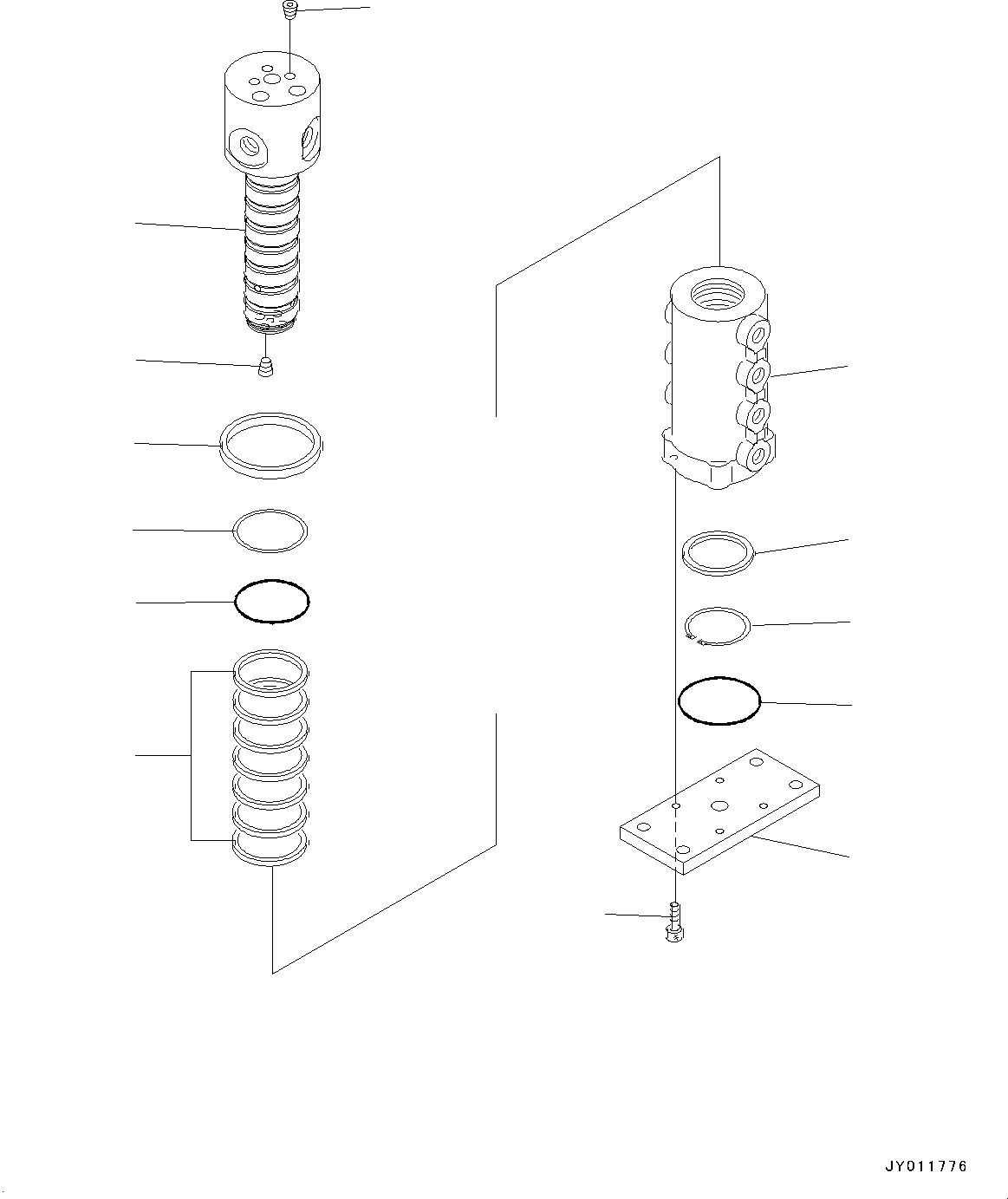 JY011776