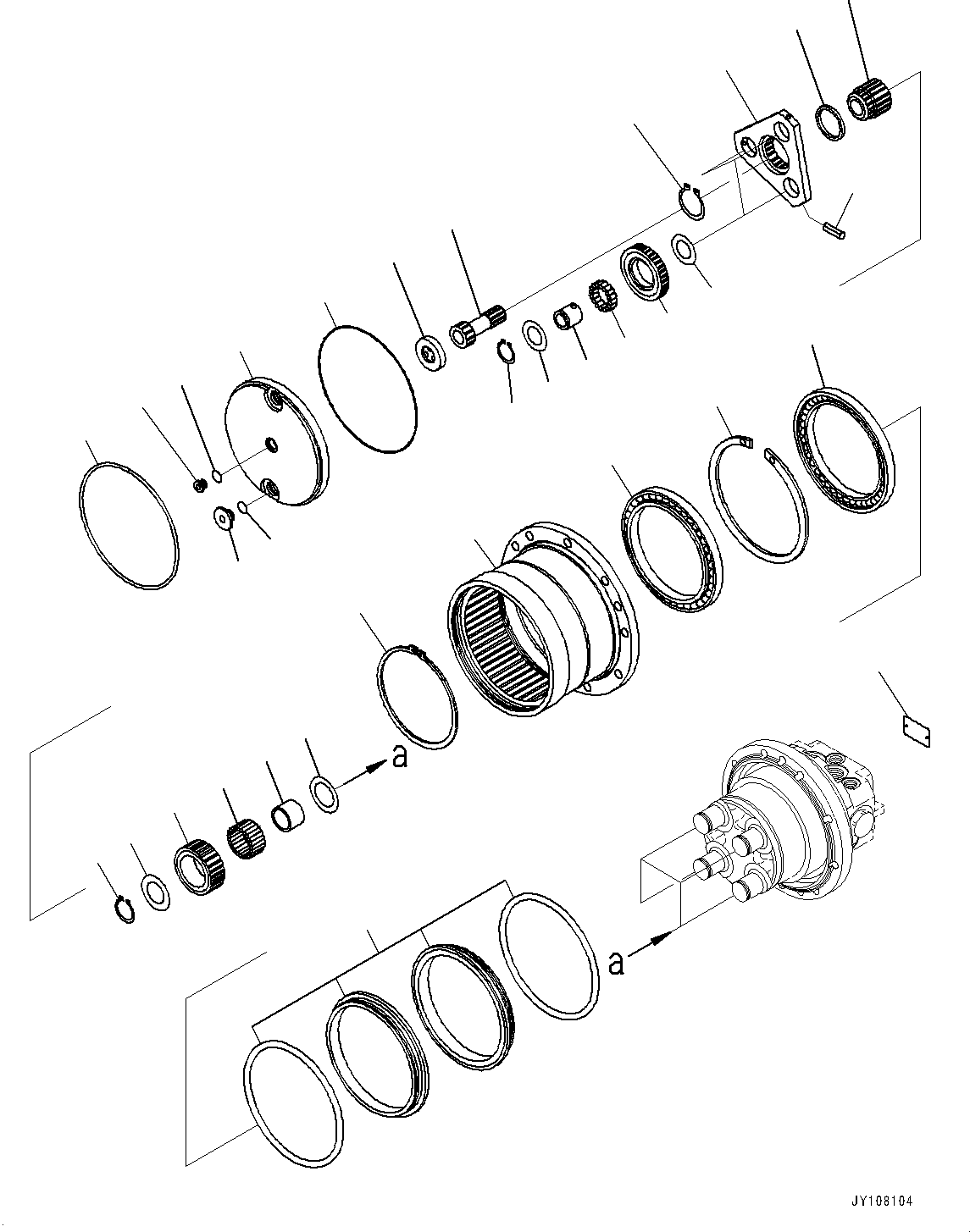 a

a

JY108104