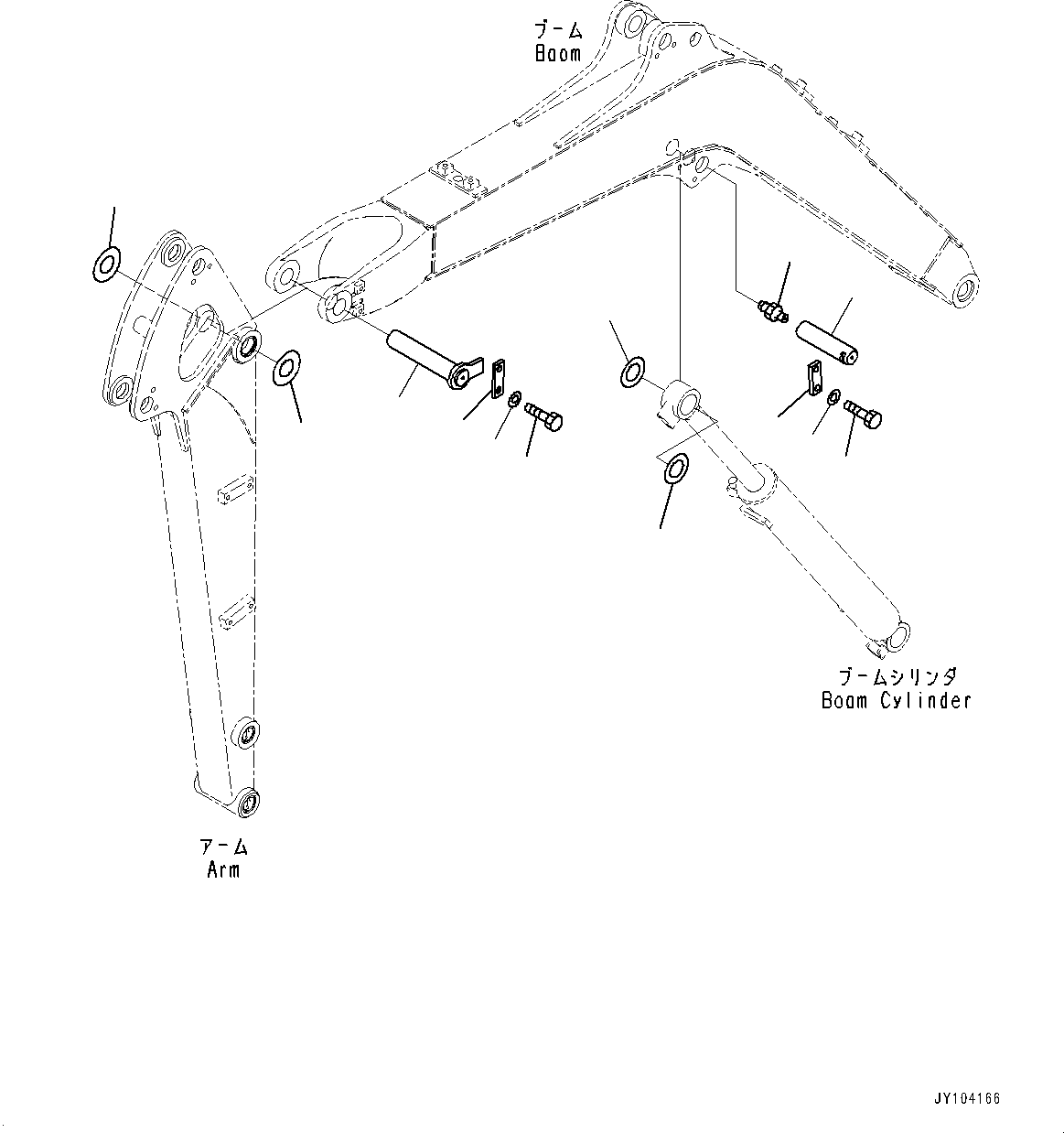 ブーム
Boom

ブームシリンダ
Boom Cylinder

アーム
Arm

JY104166