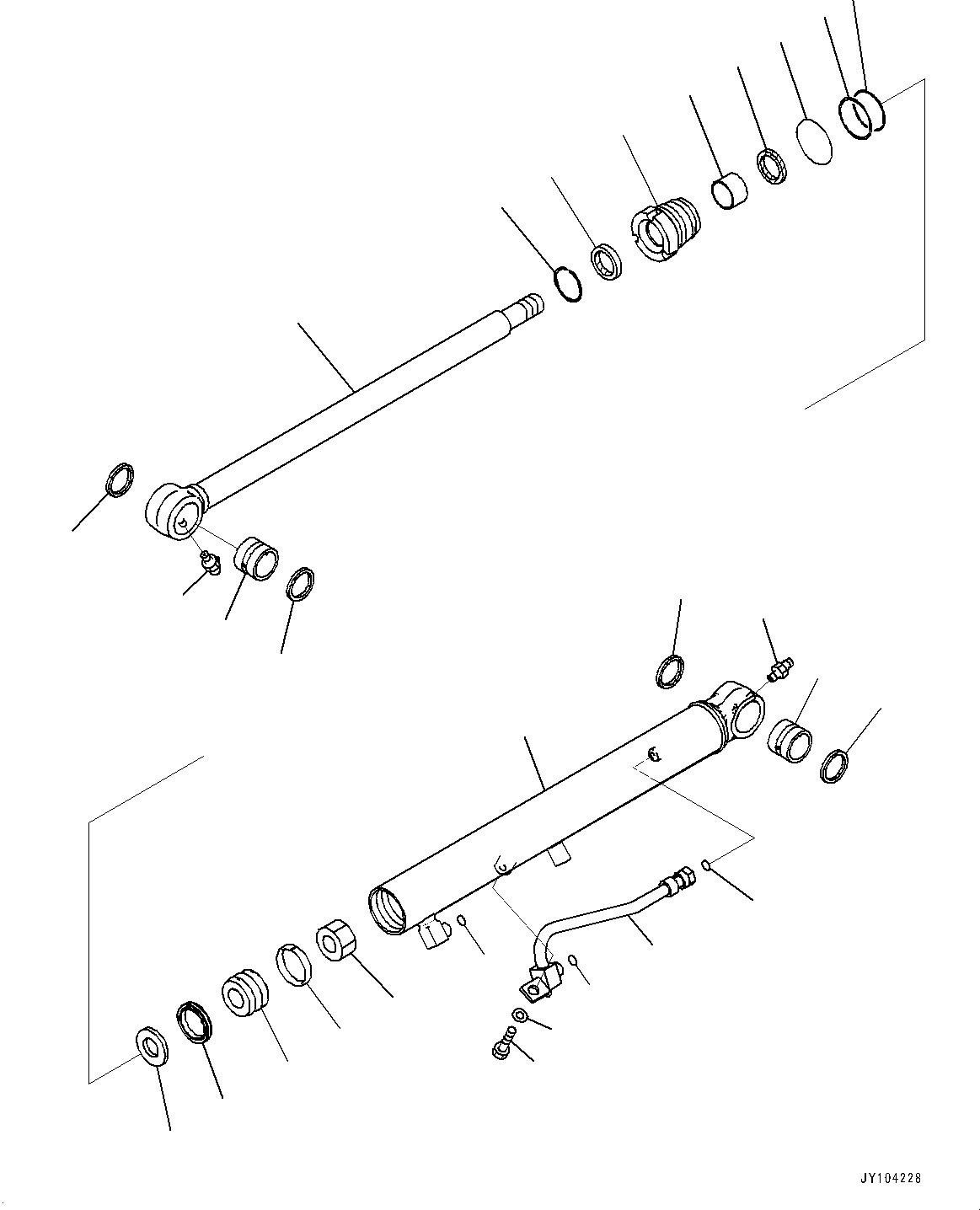 JY104228