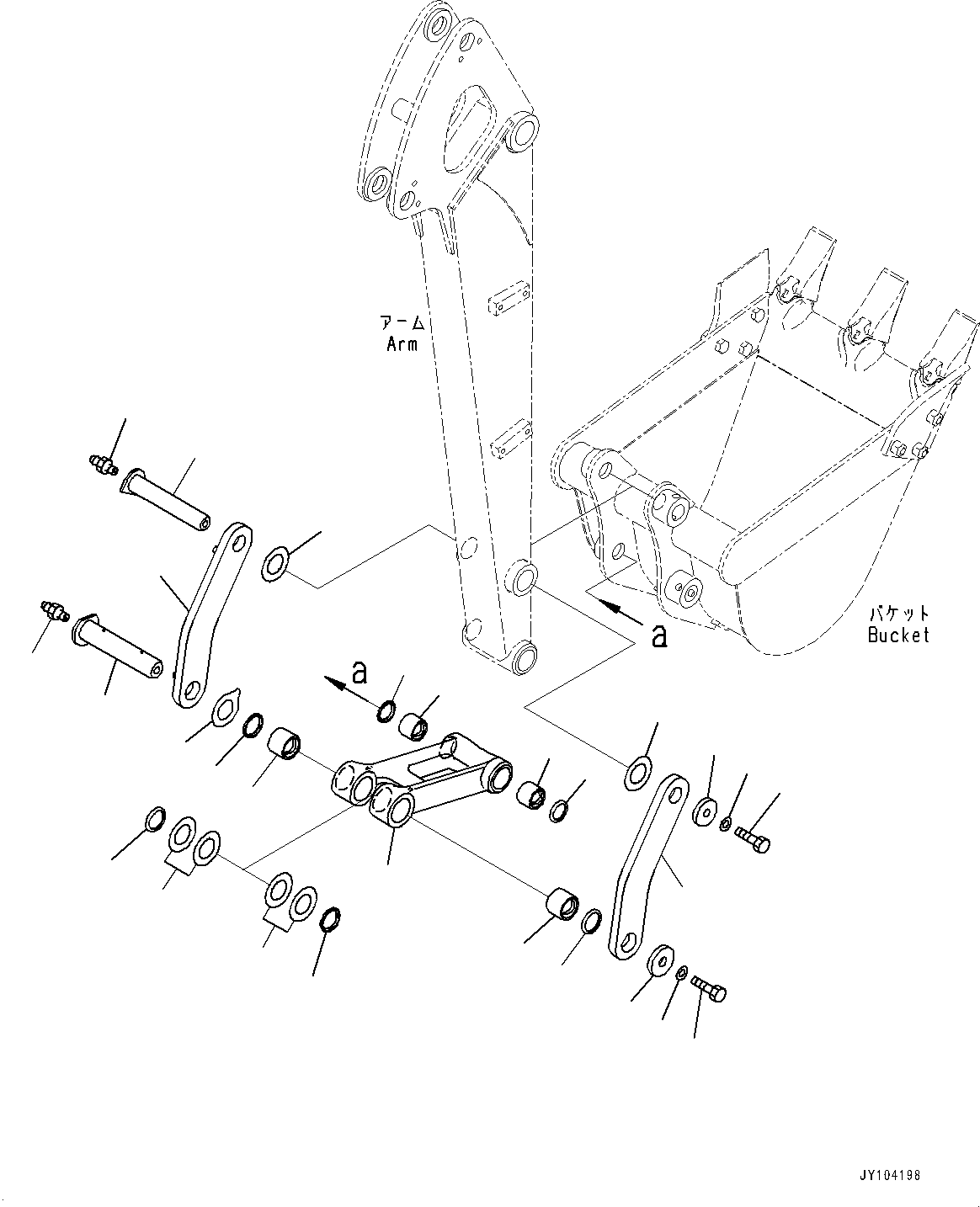 アーム
Arm

バケット
Bucket

a

a

JY104198