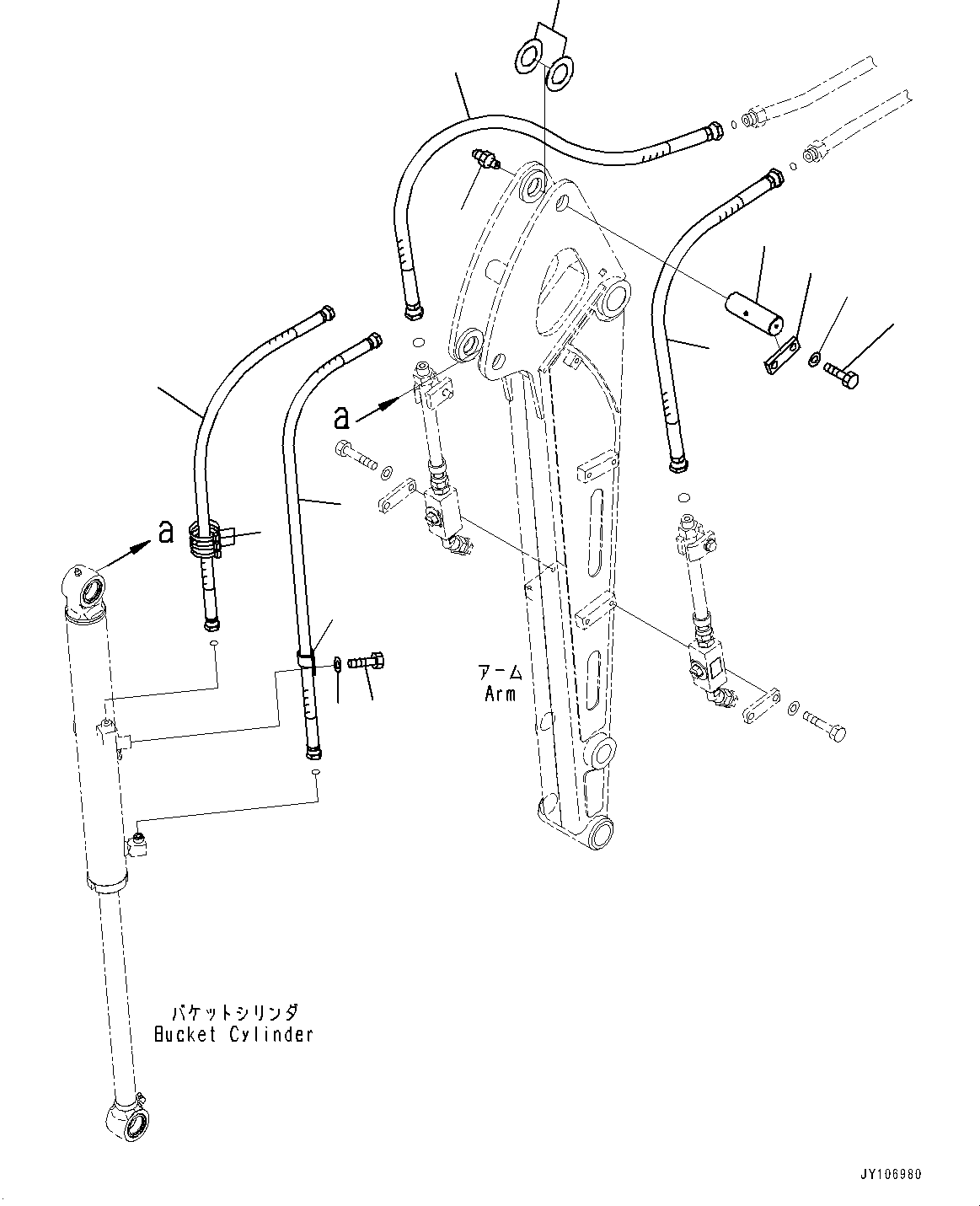 a

a

アーム
Arm

バケットシリンダ
Bucket Cylinder

JY106980