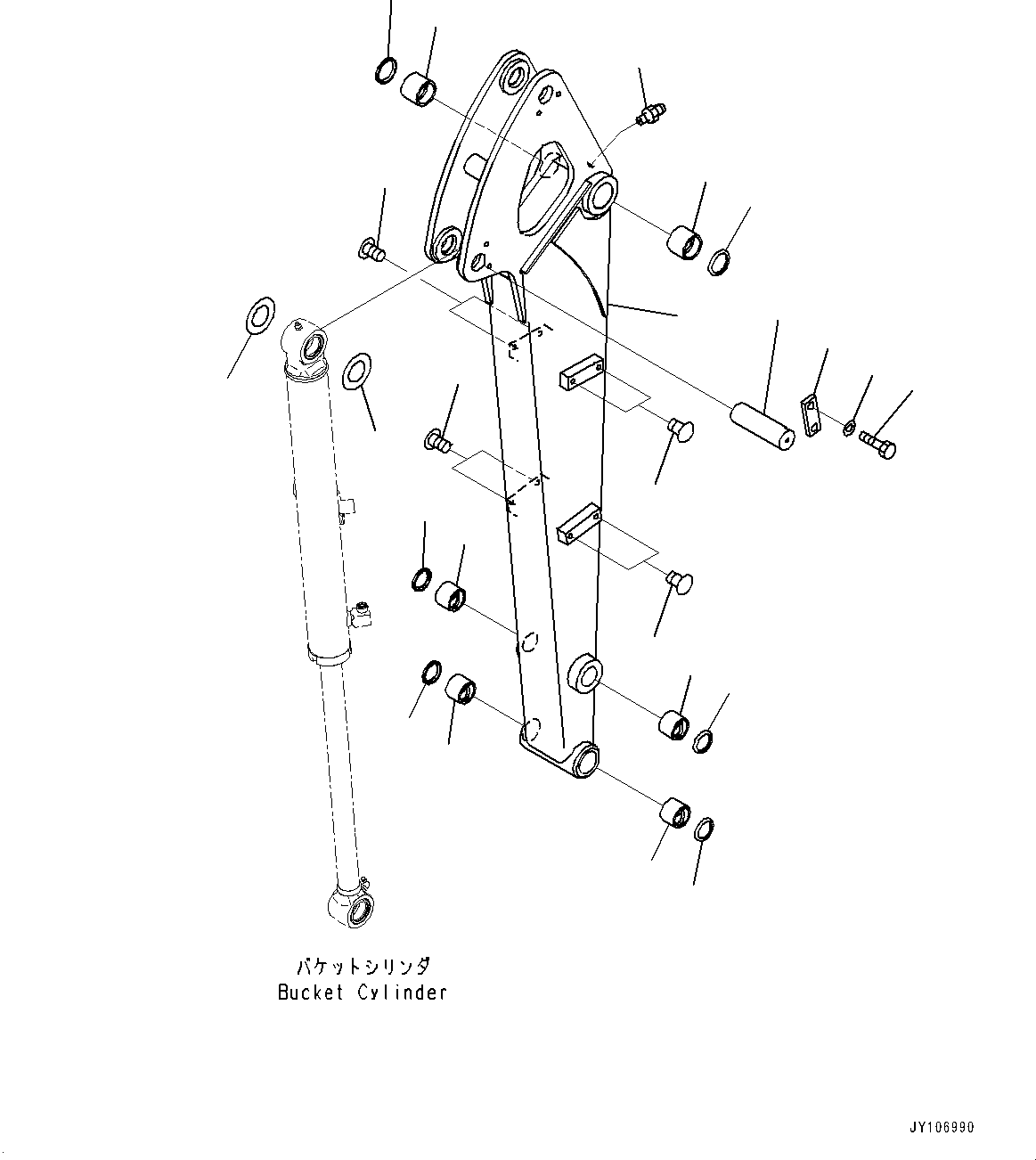 バケットシリンダ
Bucket Cylinder

JY106990