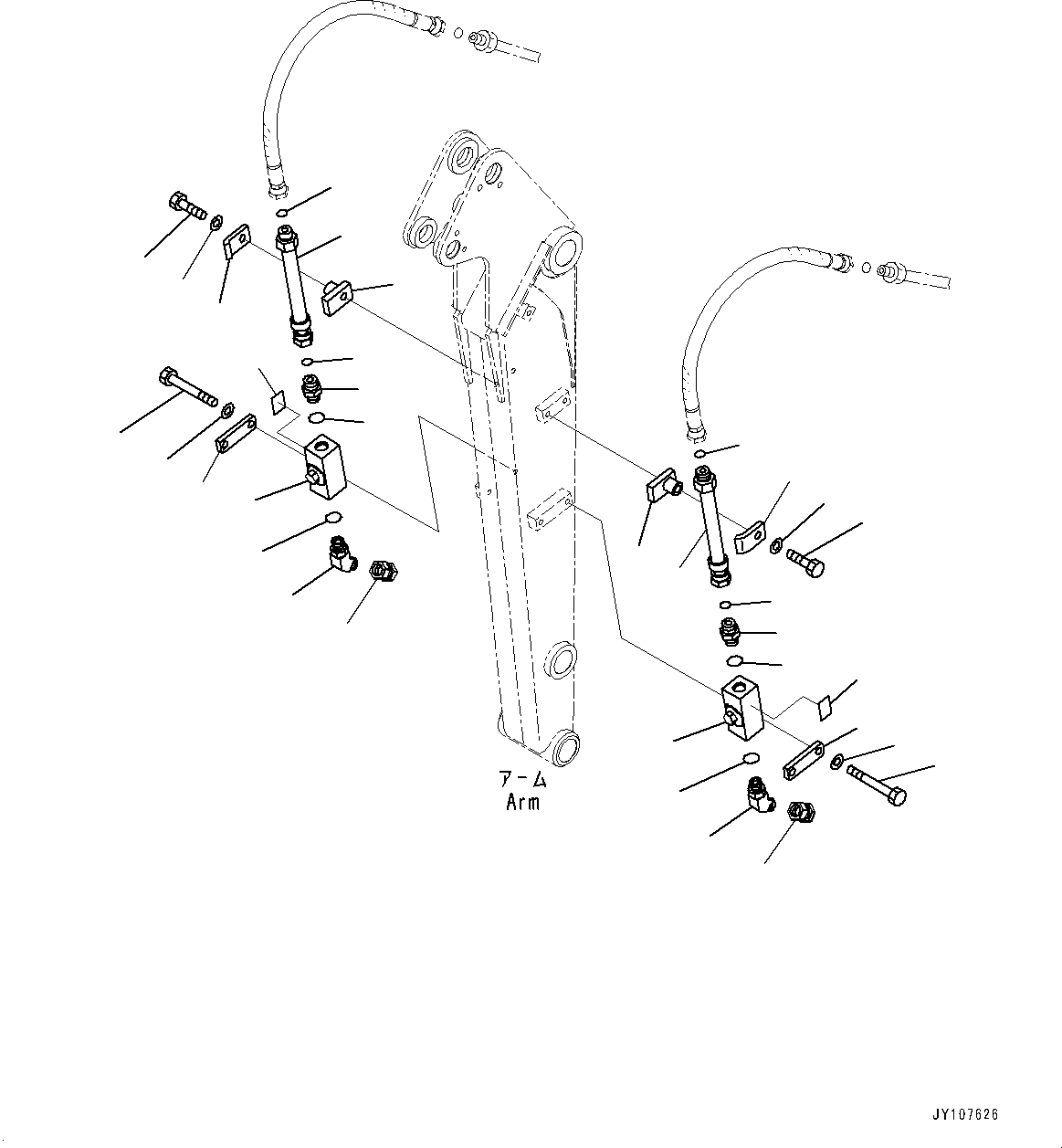 アーム
Arm

JY107626