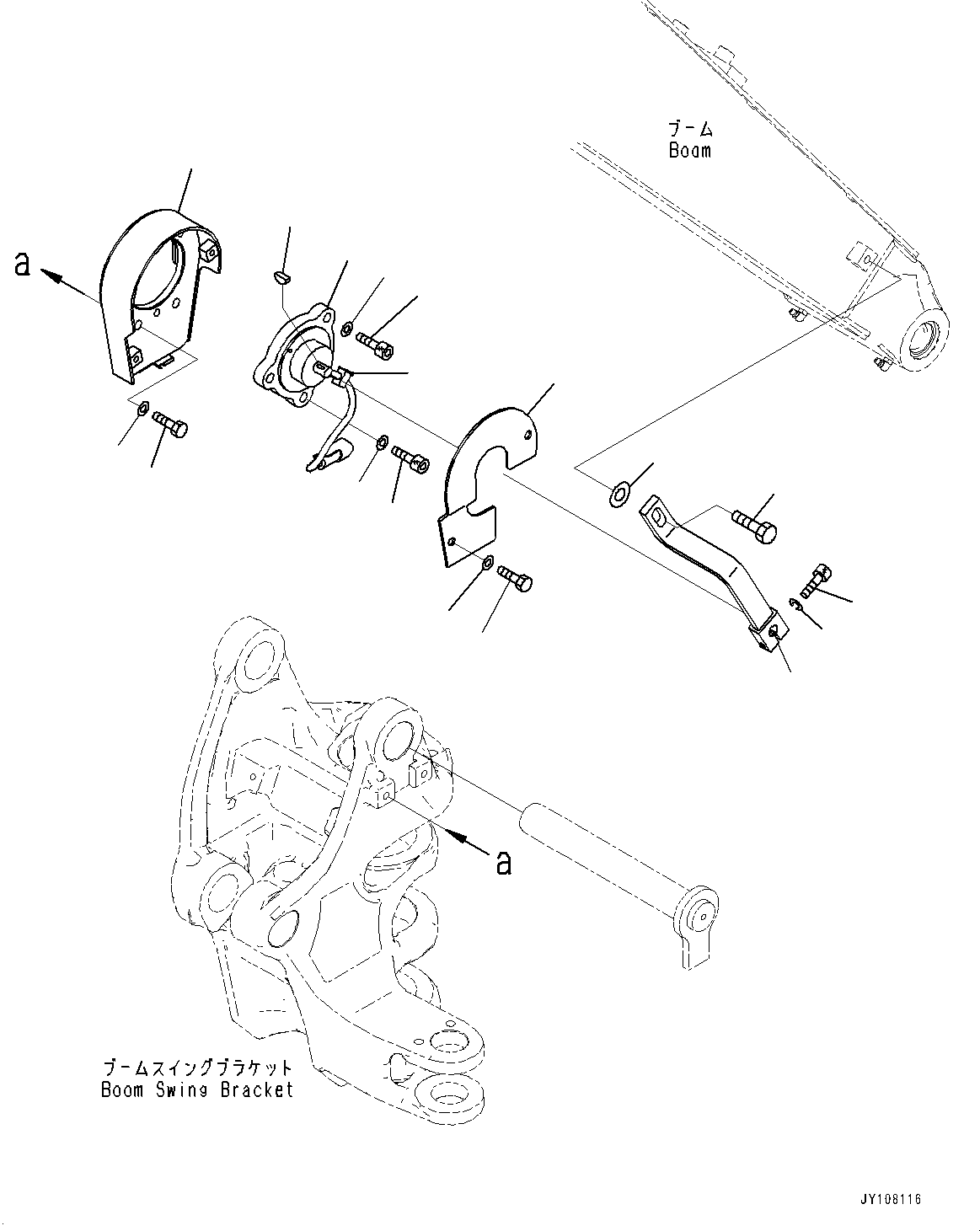 ブーム
Boom

a

a

ブームスイングブラケット
Boom Swing Bracket

JY108116