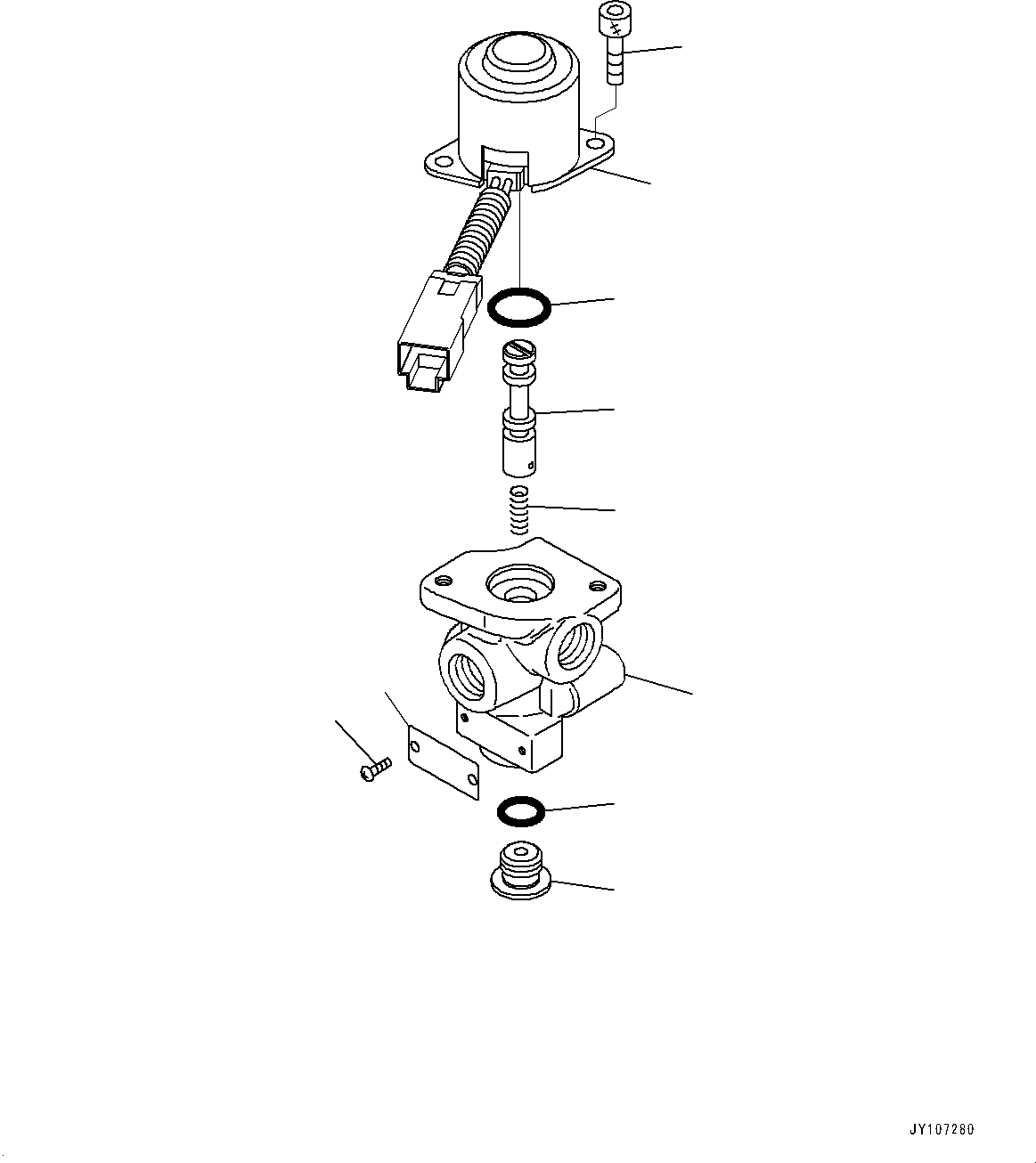 JY107280