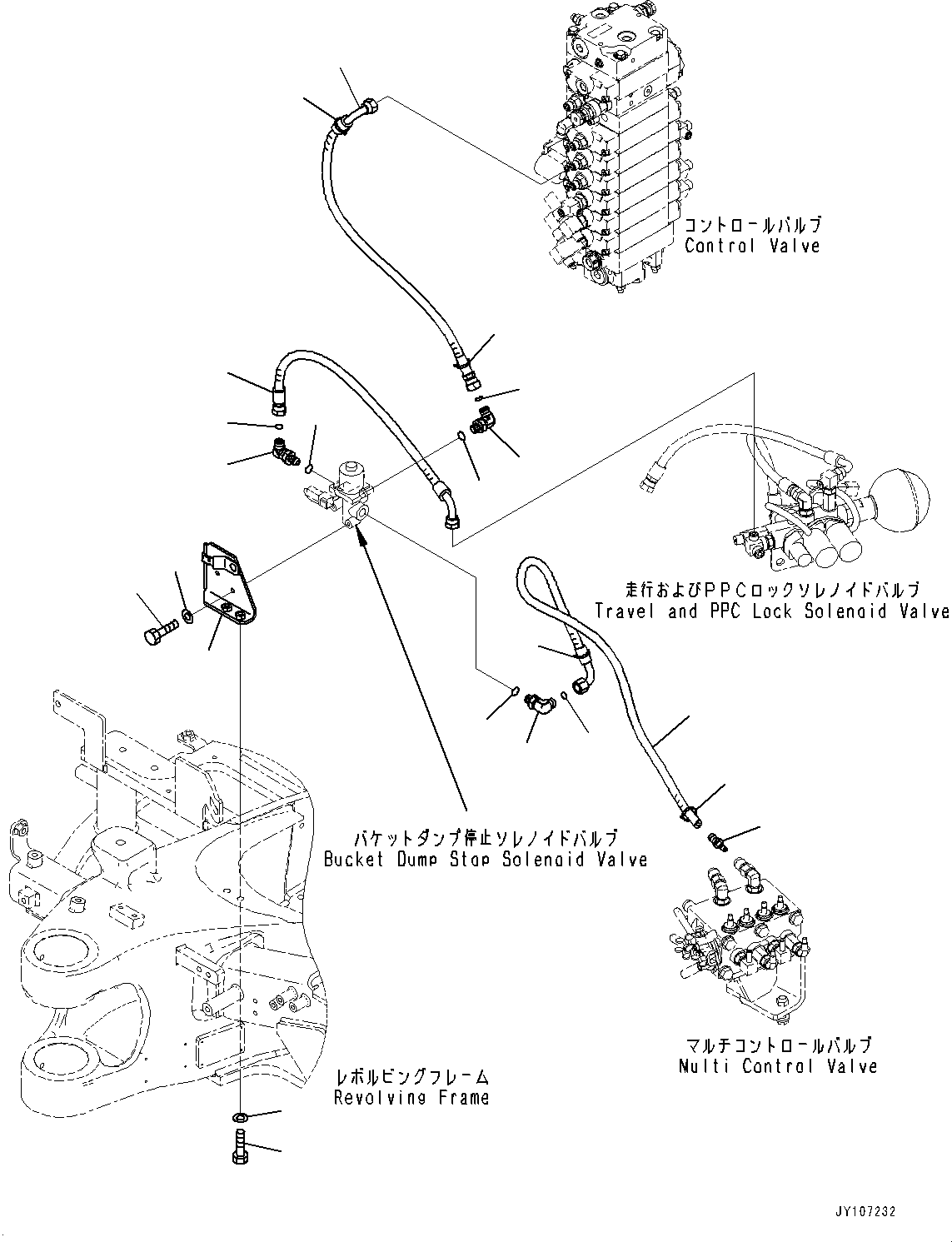 コントロールバルブ
Control Valve

走行およびPPCロックソレノイドバルブ
Travel and PPC Lock Solenoid Valve

バケットダンプ停止ソレノイドバルブ
Bucket Dump Stop Solenoid Valve

マルチコントロールバルブ
Multi Control Valve

レボルビングフレーム
Revolving Frame

JY107232