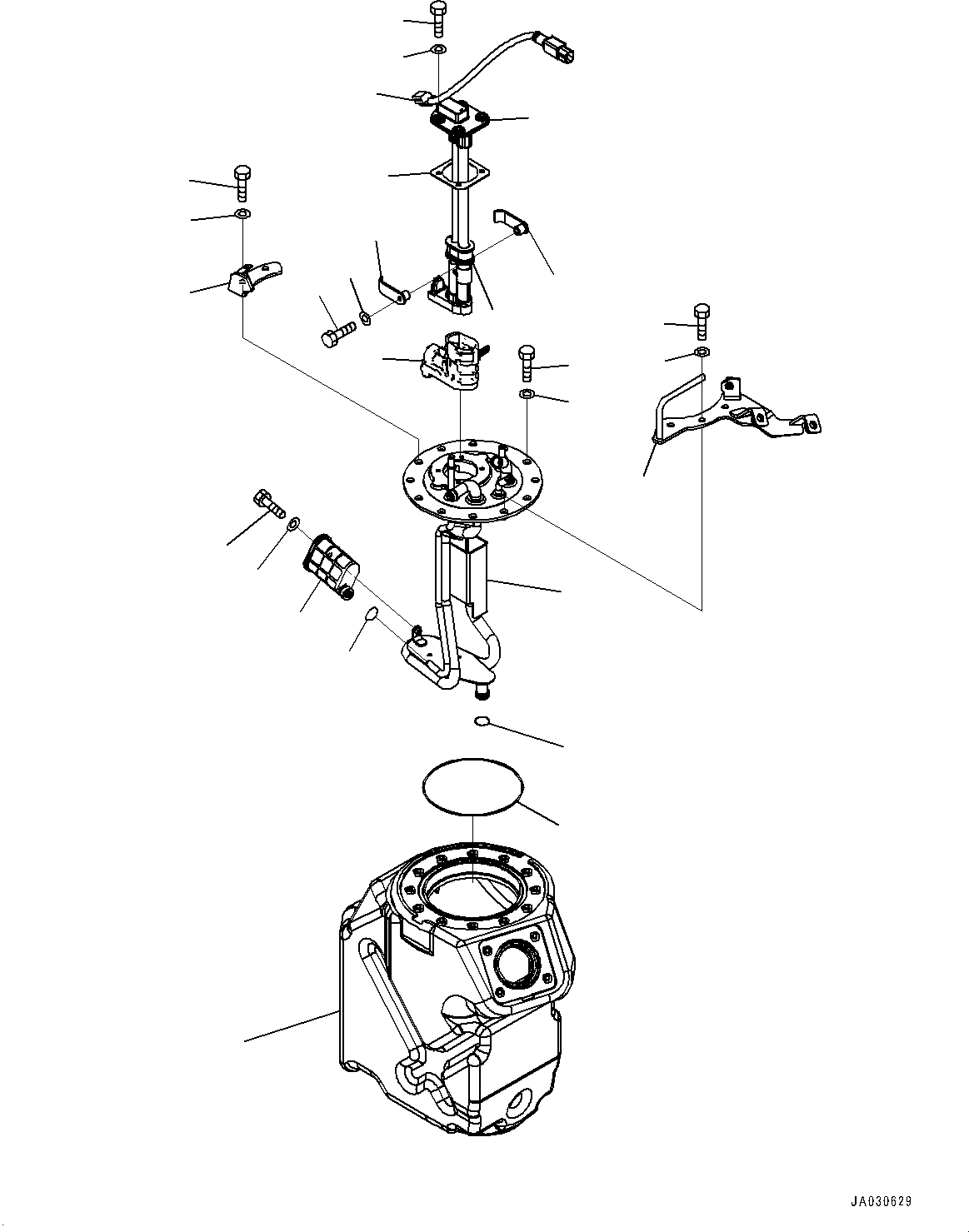 JA030629