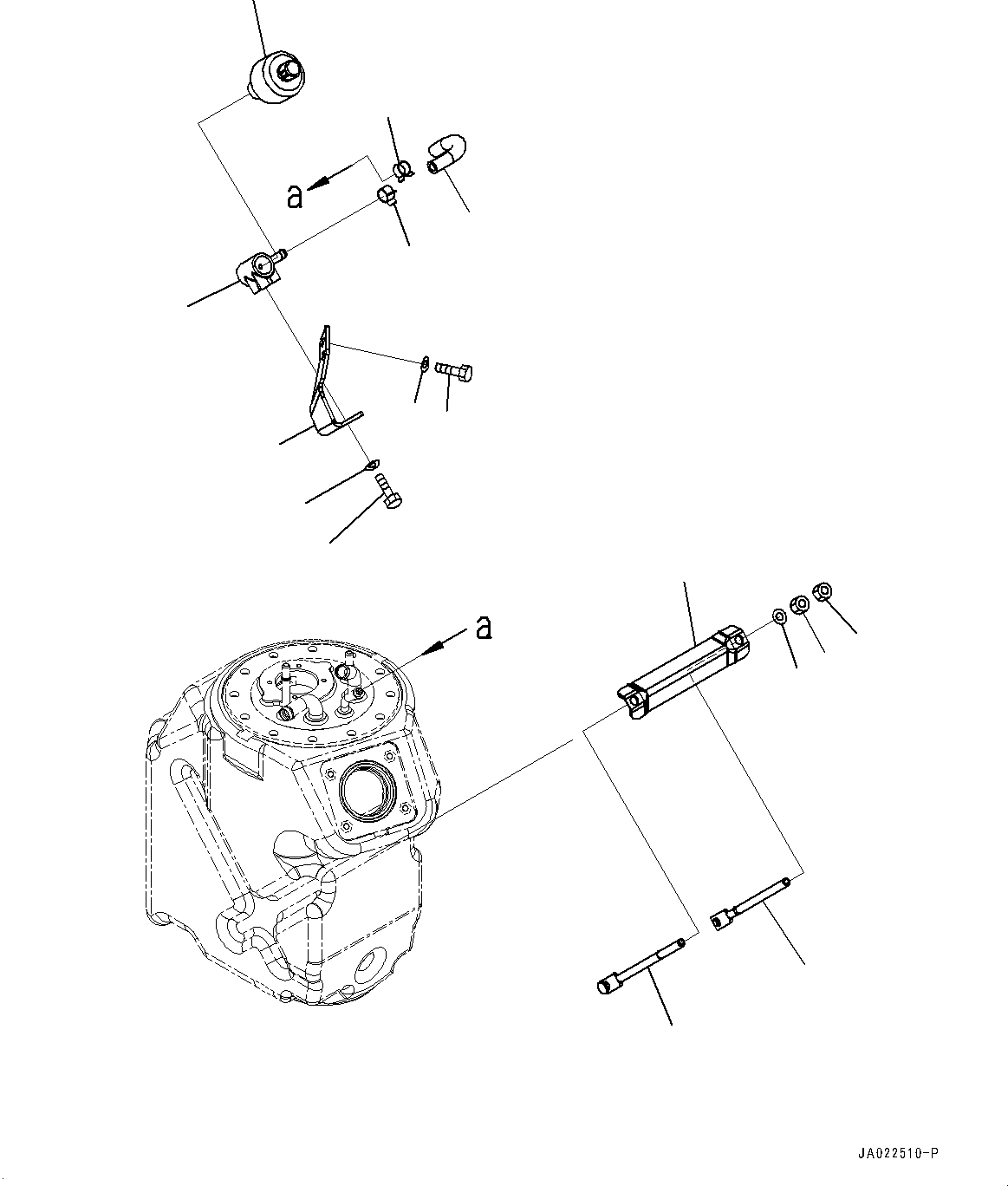 a

a

JA022510-P