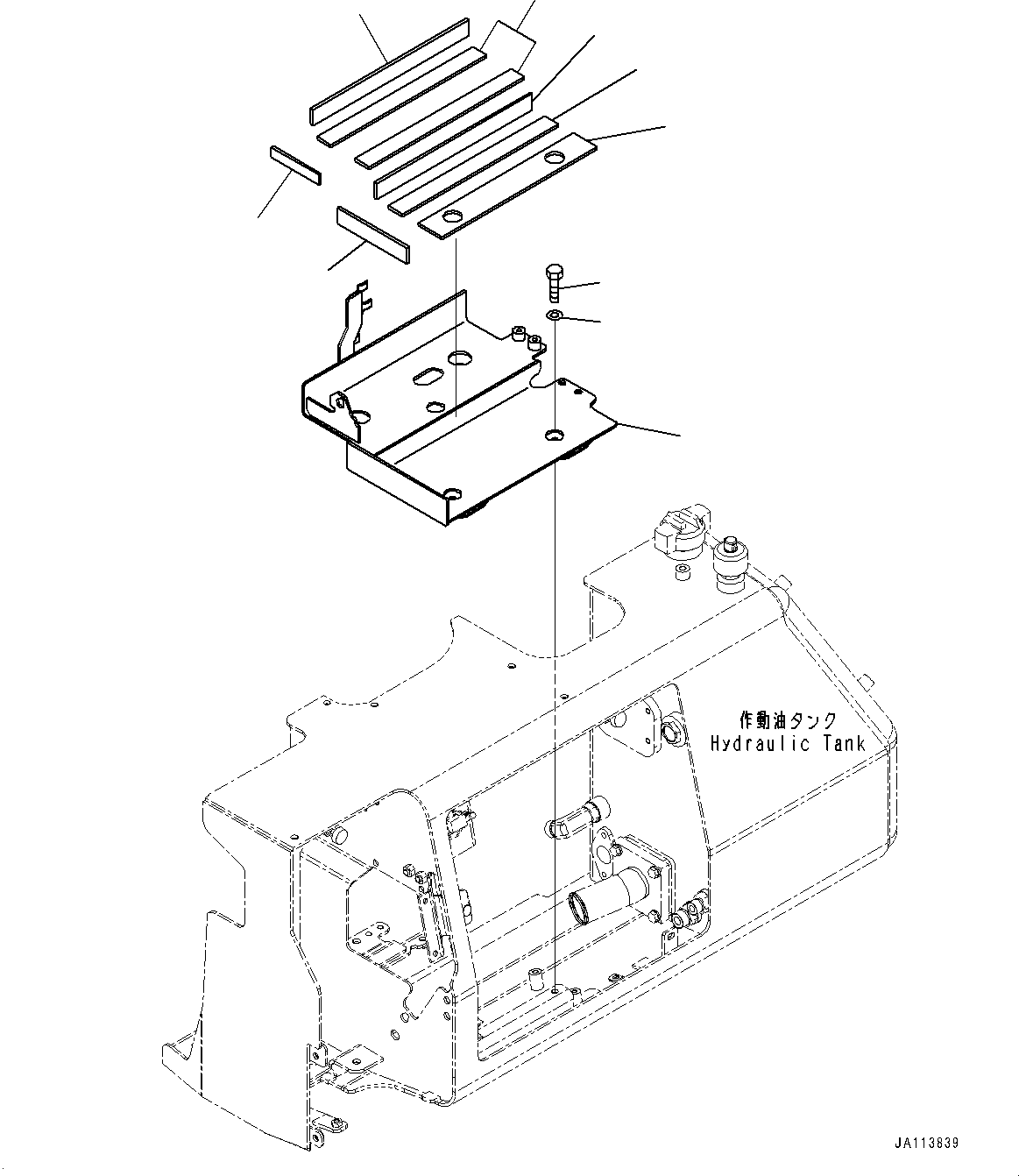 作動油タンク
Hydraulic Tank

JA113839