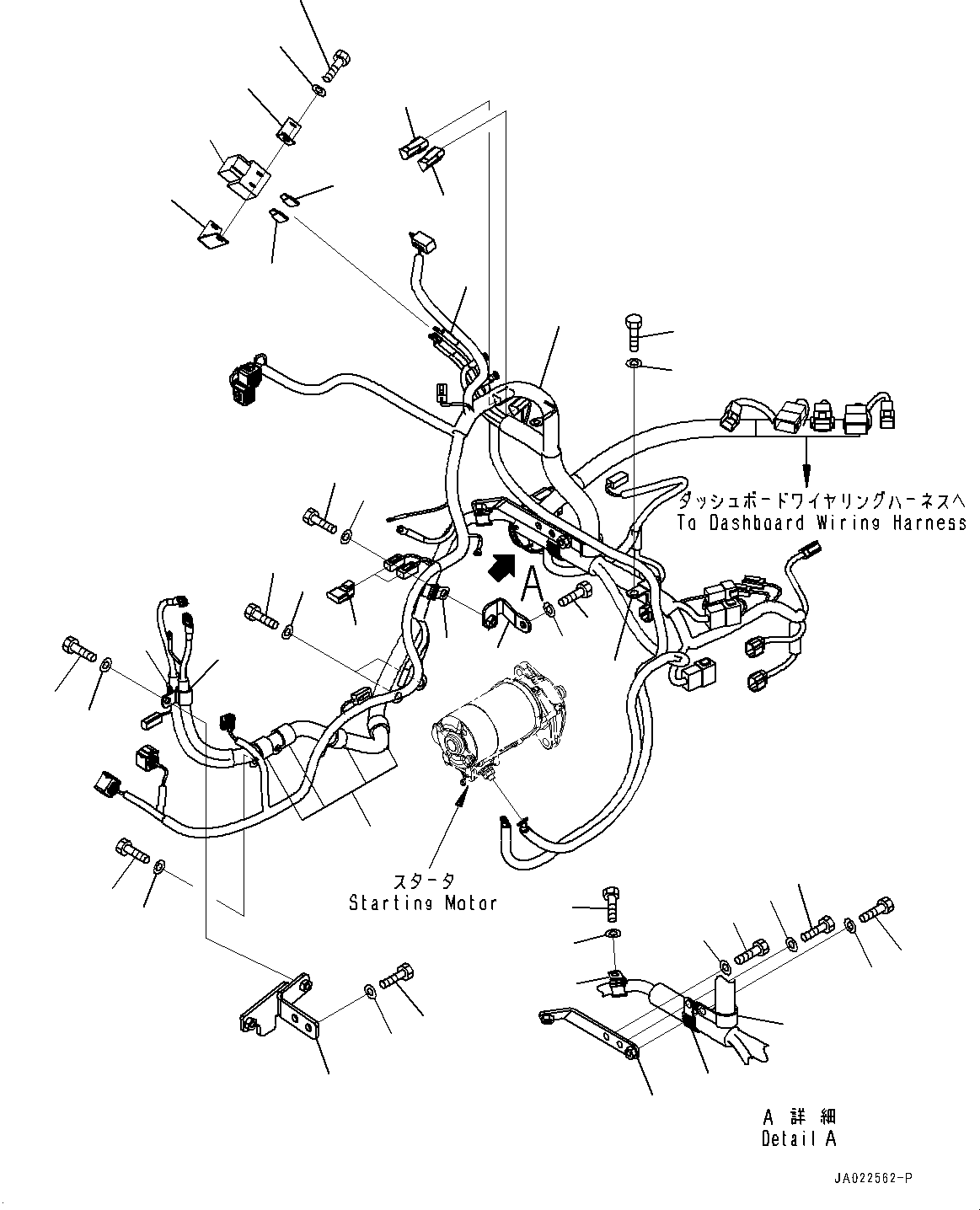 ダッシュボードワイヤリングハーネスへ
To Dashboard Wiring Harness

A

スタータ
Starting Motor

A 詳細
Detail A

JA022562-P