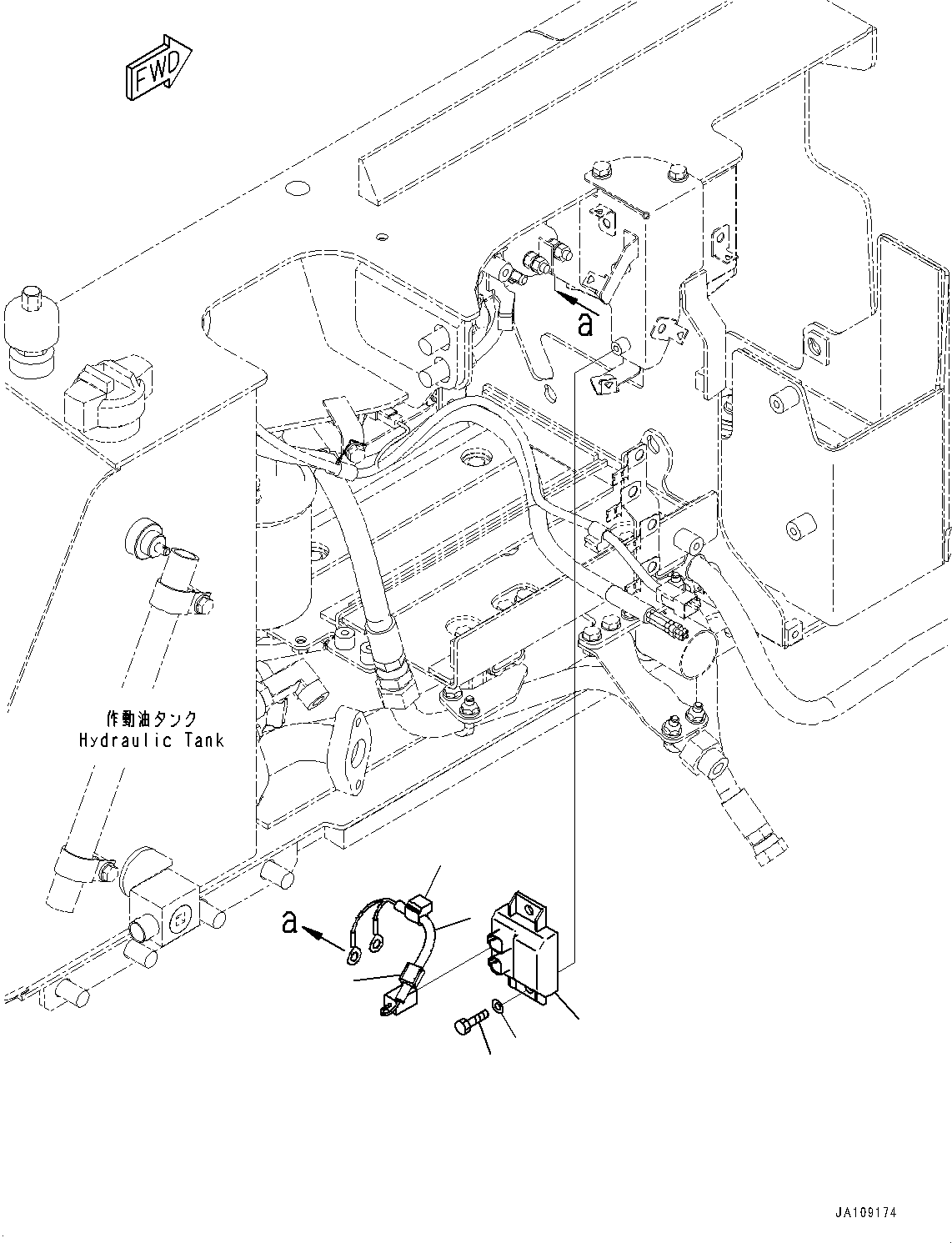 FWD

a

作動油タンク
Hydraulic Tank

a

JA109174