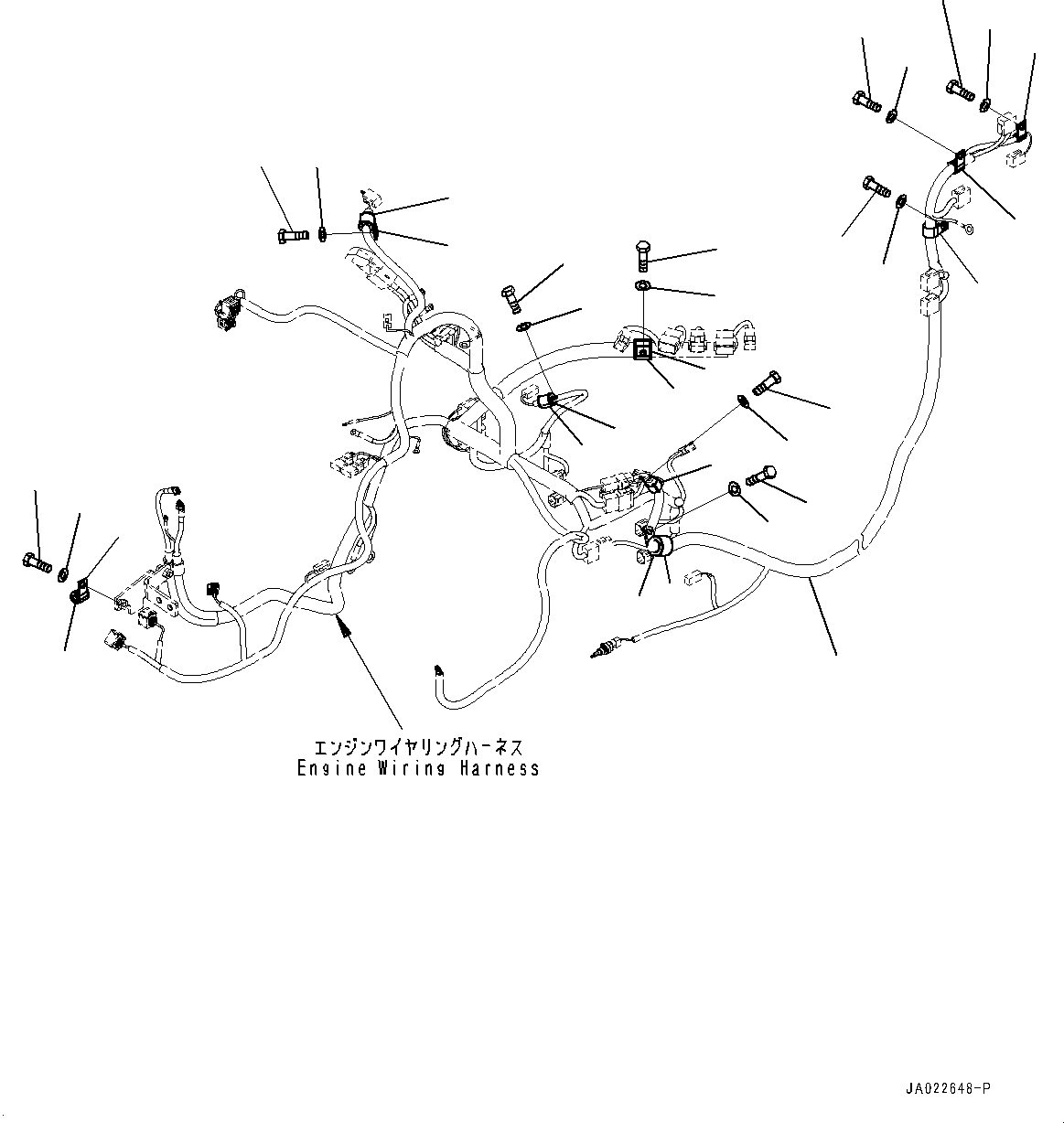 エンジンワイヤリングハーネス
Engine Wiring Harness

JA022648-P