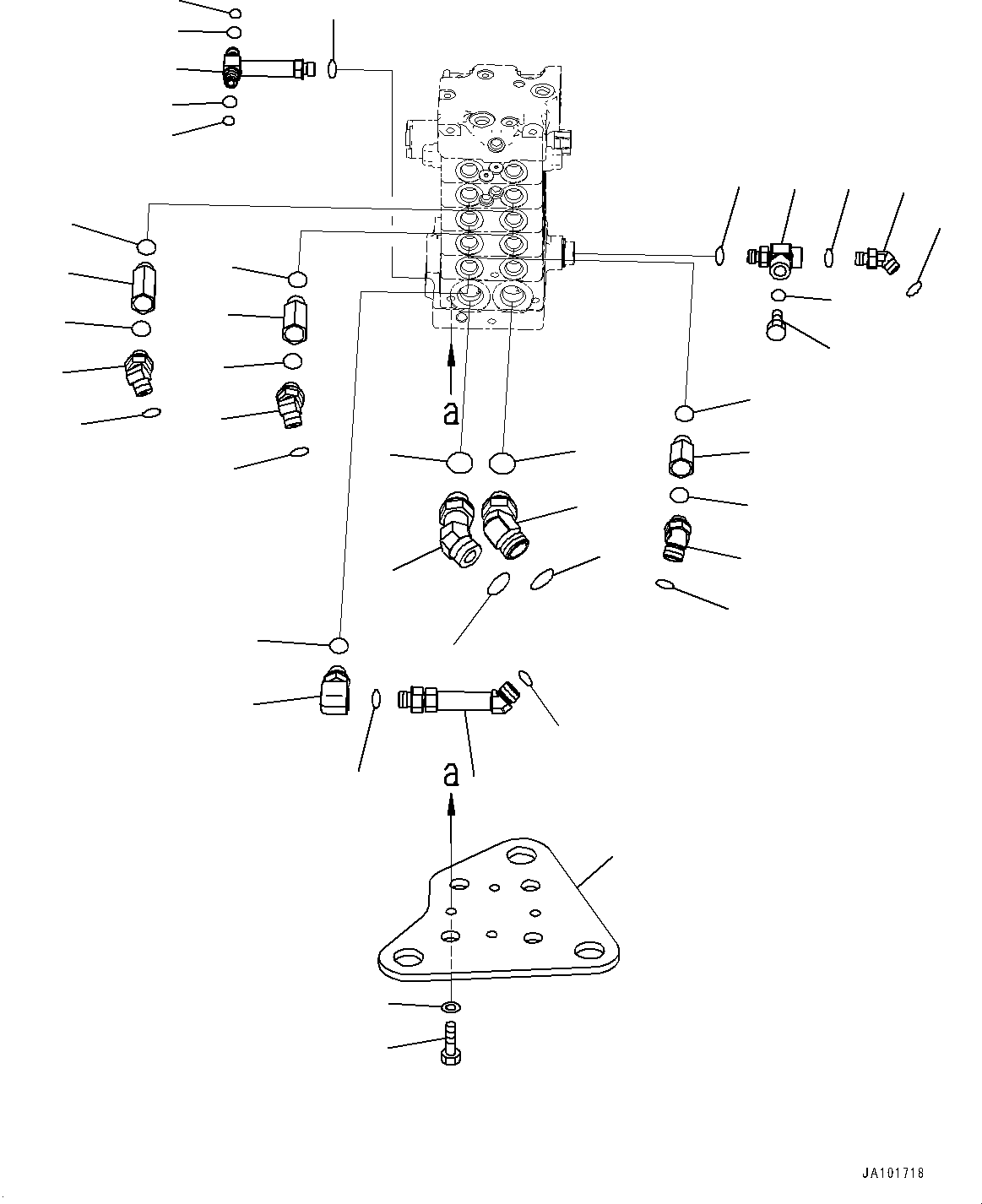 a

a

JA101718