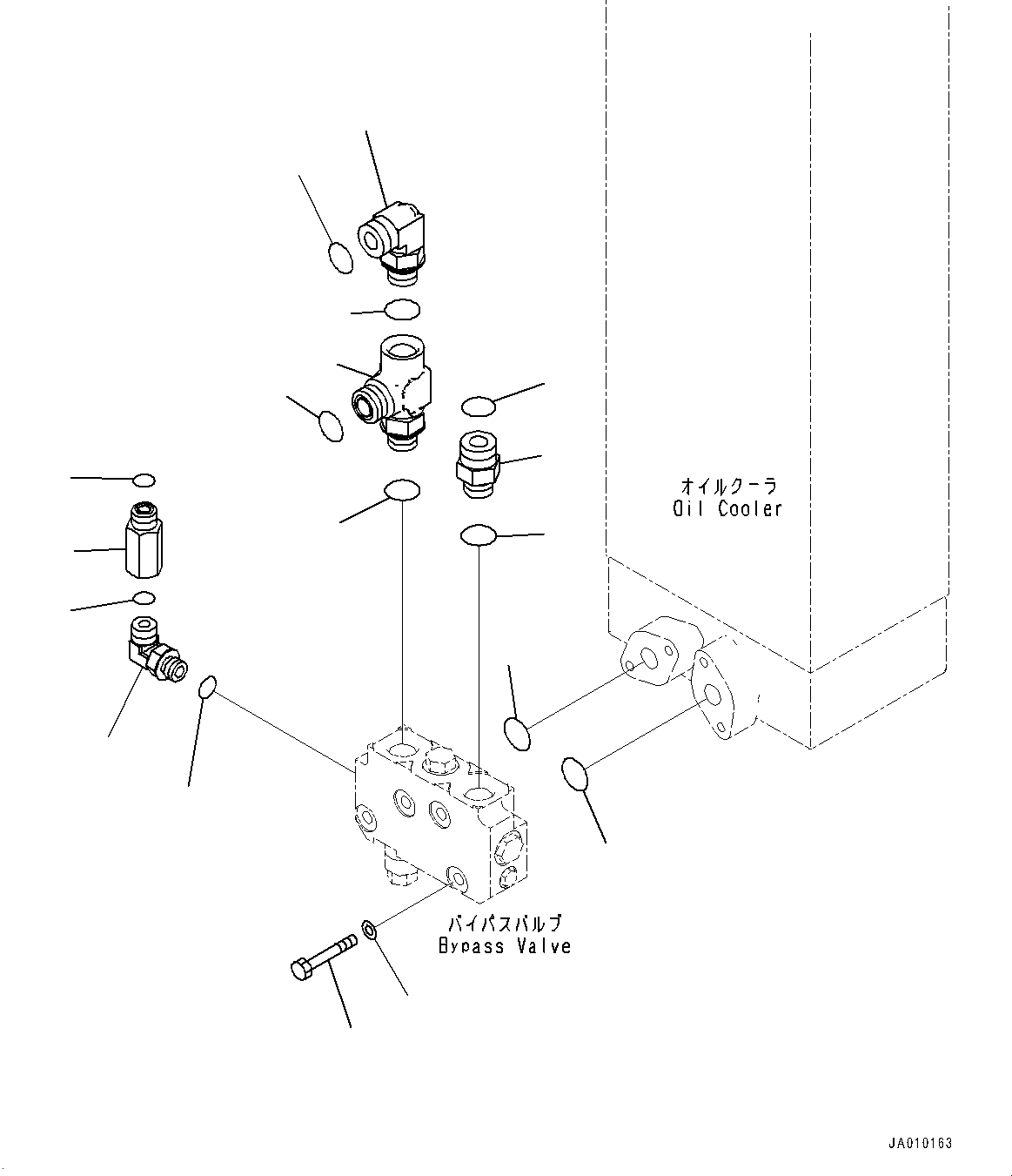 オイルクーラ
Oil Cooler

バイパスバルブ
Bypass Valve

JA010163