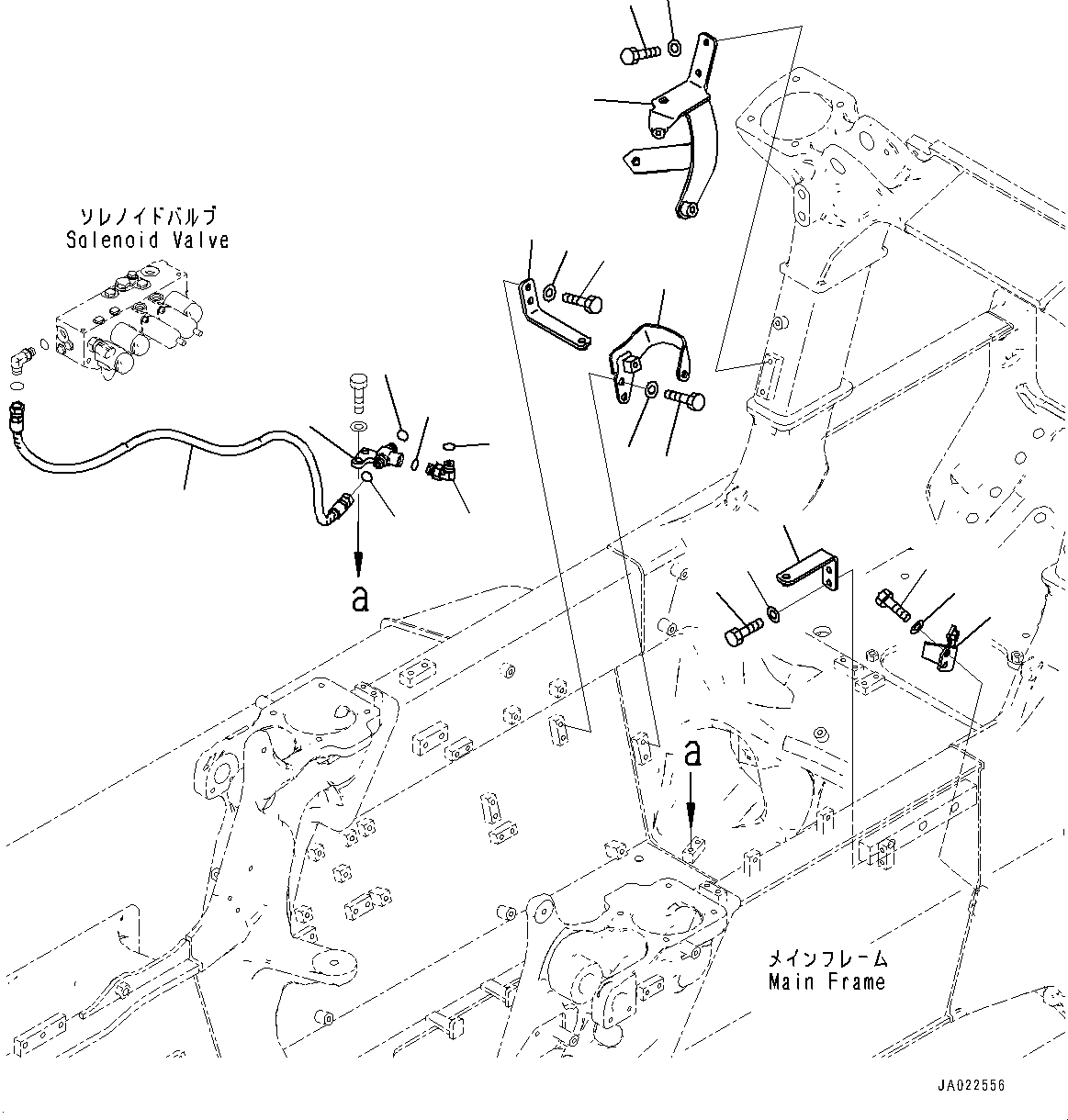 ソレノイドバルブ
Solenoid Valve

a

a

メインフレーム
Main Frame

JA022556