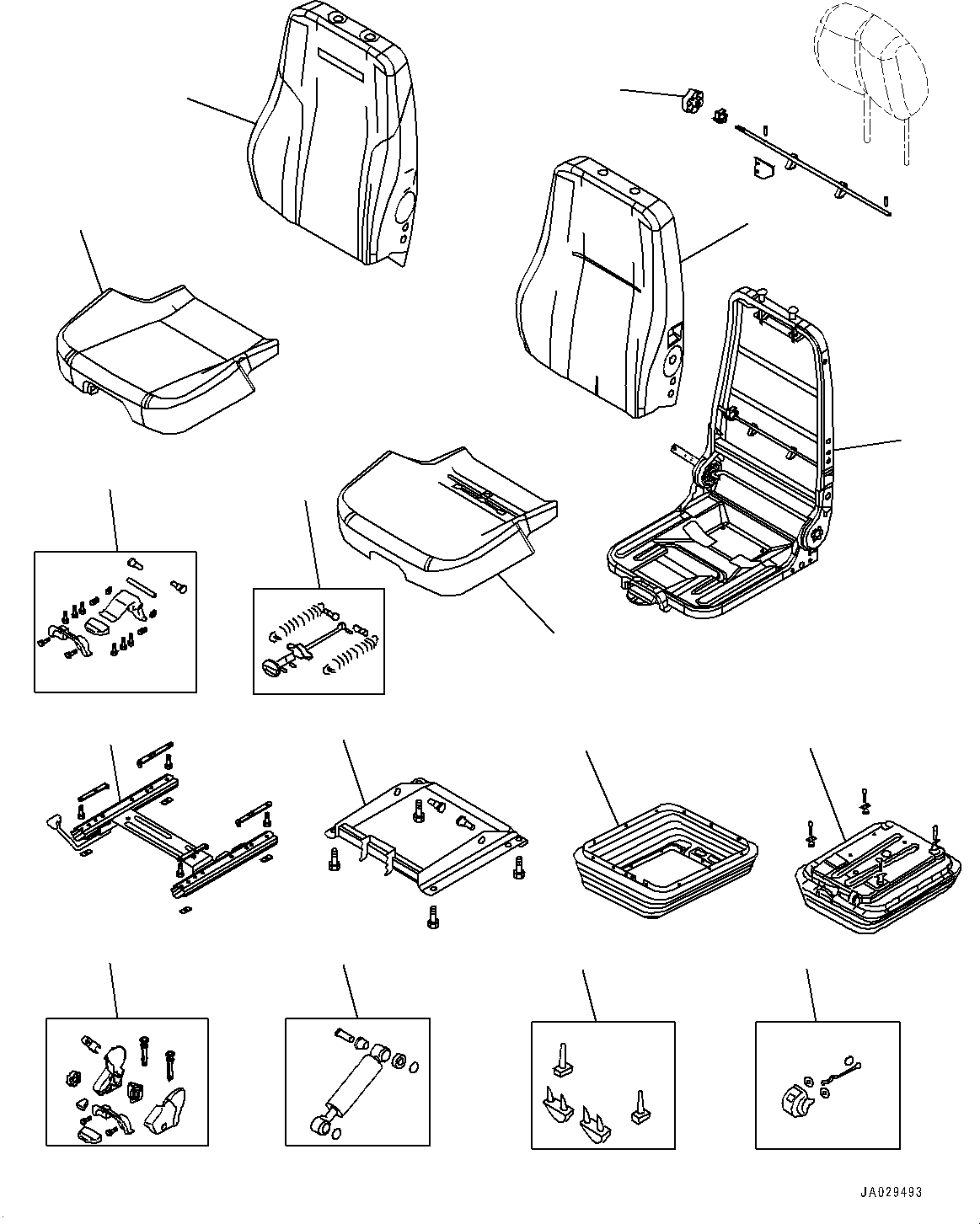 JA029493