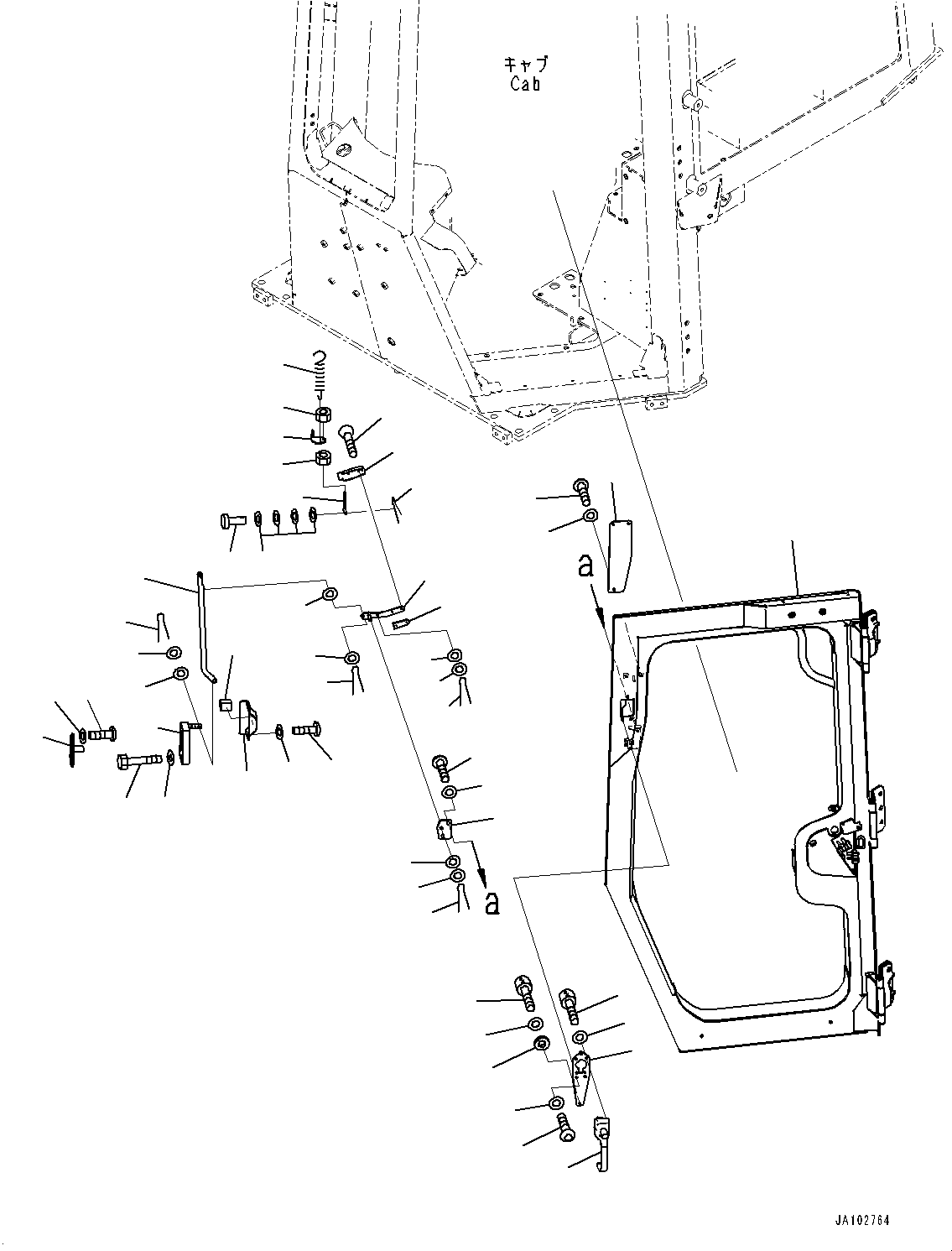 キャブ
Cab

a

a

JA102764