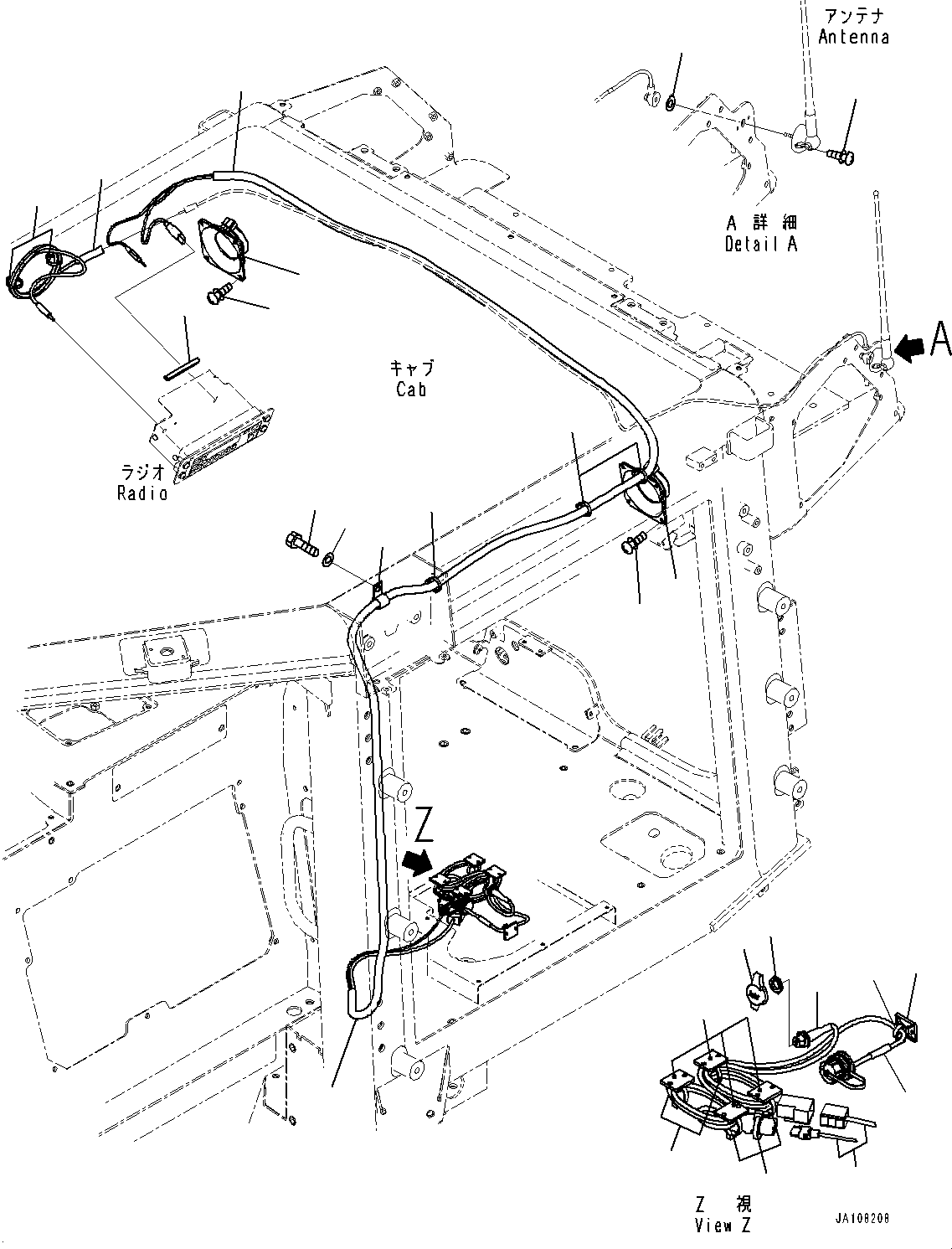 アンテナ
Antenna

A 詳細
Detail A

A

キャブ
Cab

ラジオ
Radio

Z

Z 視
View Z

JA108208