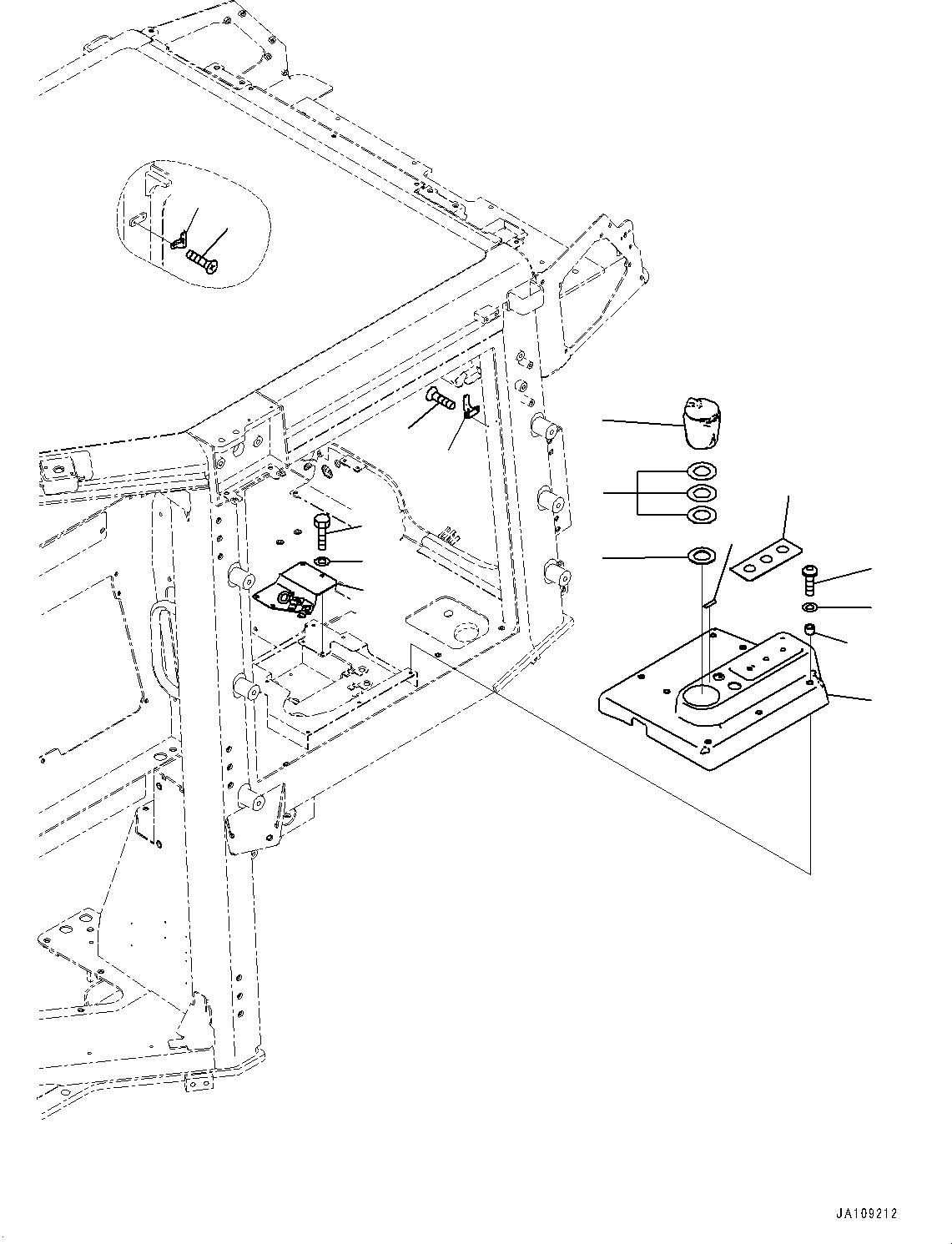 JA109212