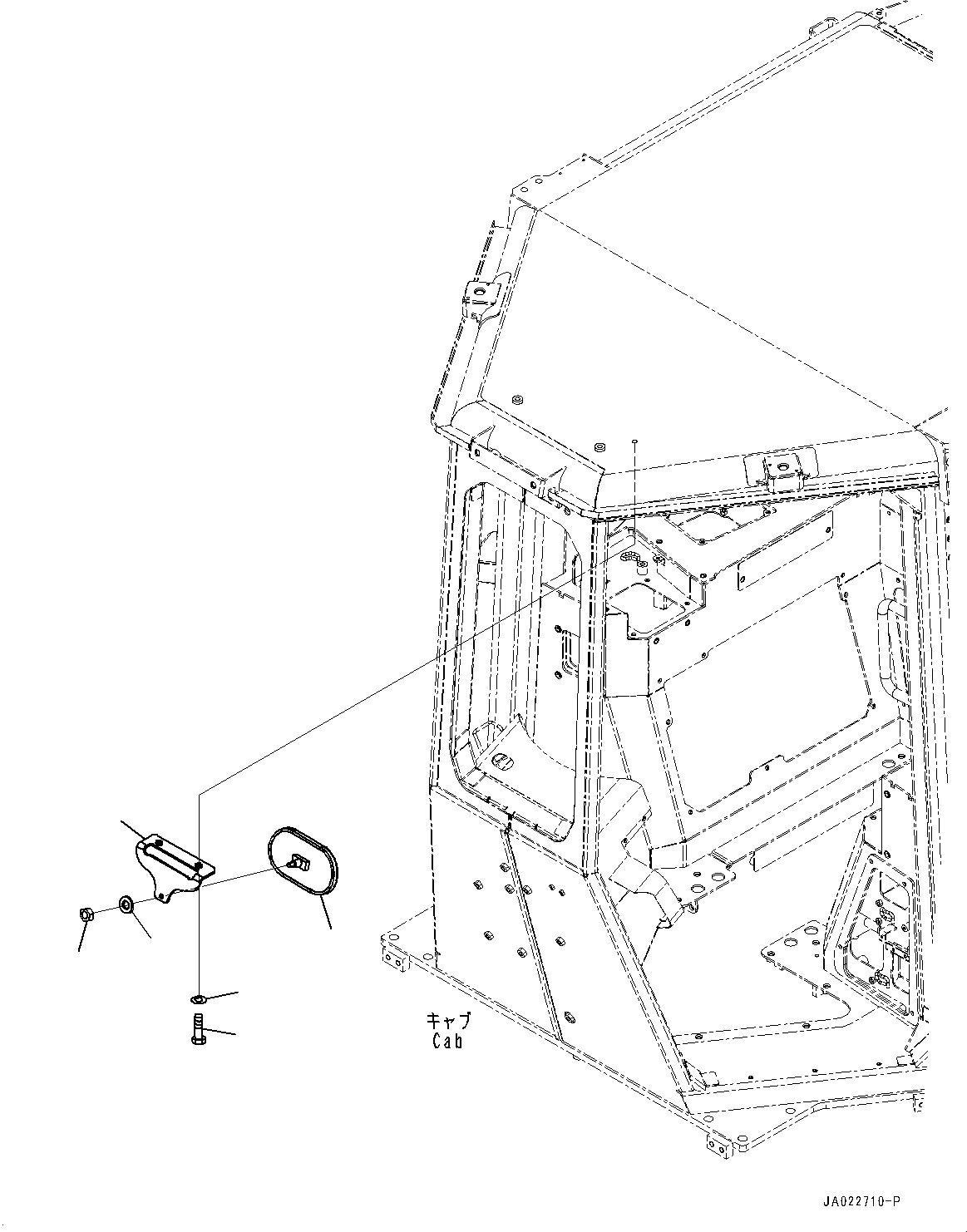 キャブ
Cab

JA022710-P