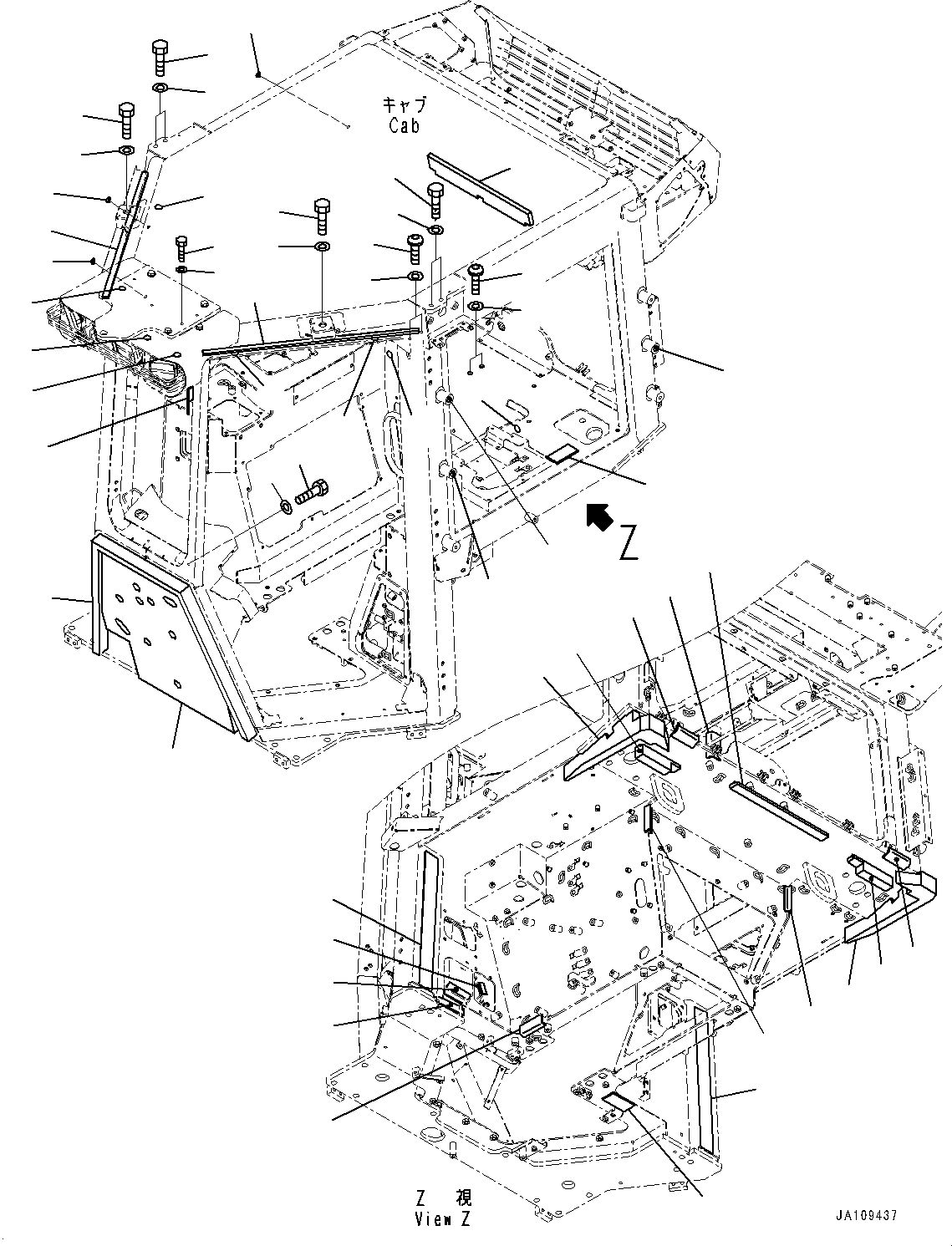 キャブ
Cab

Z

Z 視
View Z

JA109437