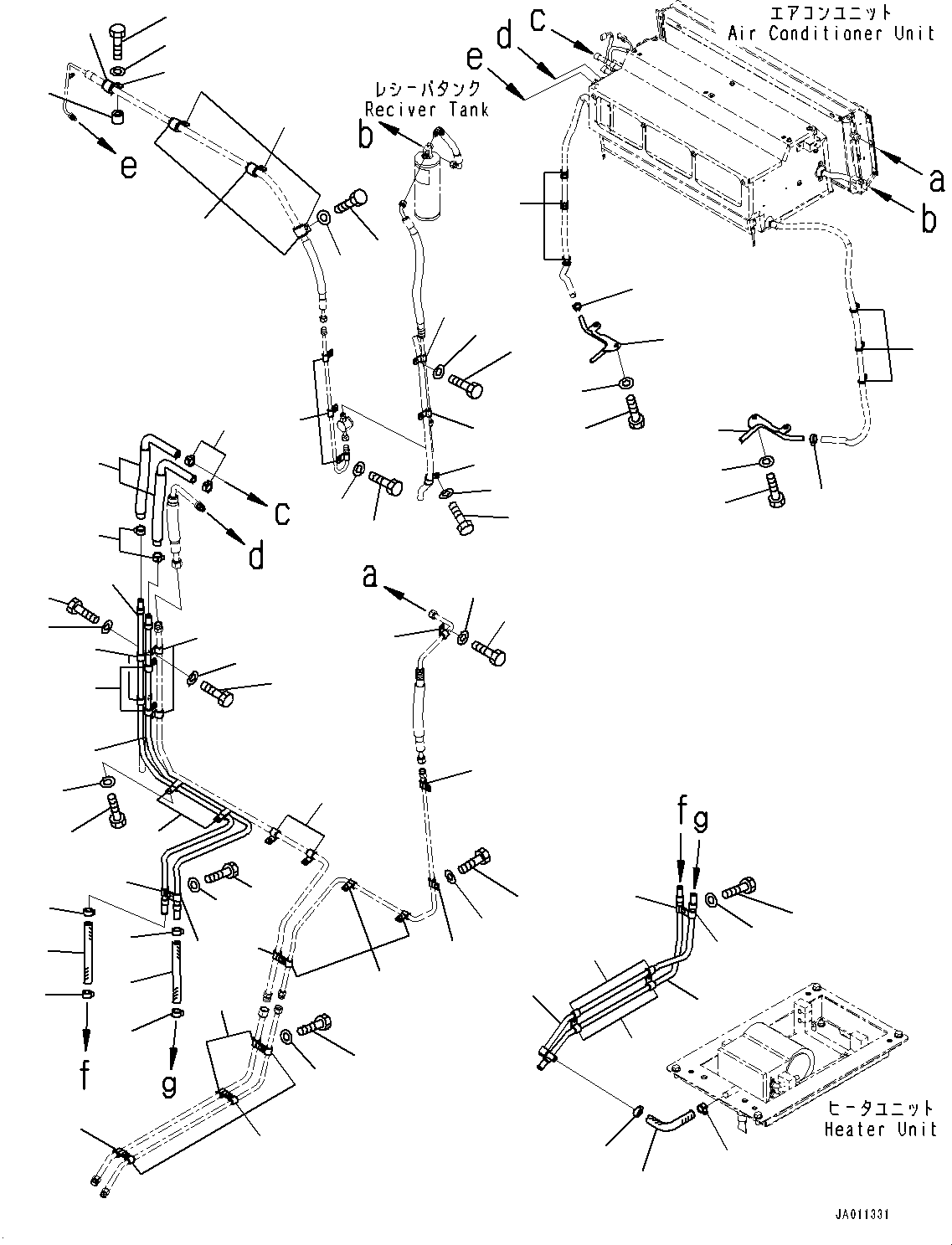 エアコンユニット
Air Conditioner Unit

c
d
e

レシーバタンク
Reciver Tank

b

e

a
b

c
d

a

f
g

f
g

ヒータユニット
Heater Unit

JA011331