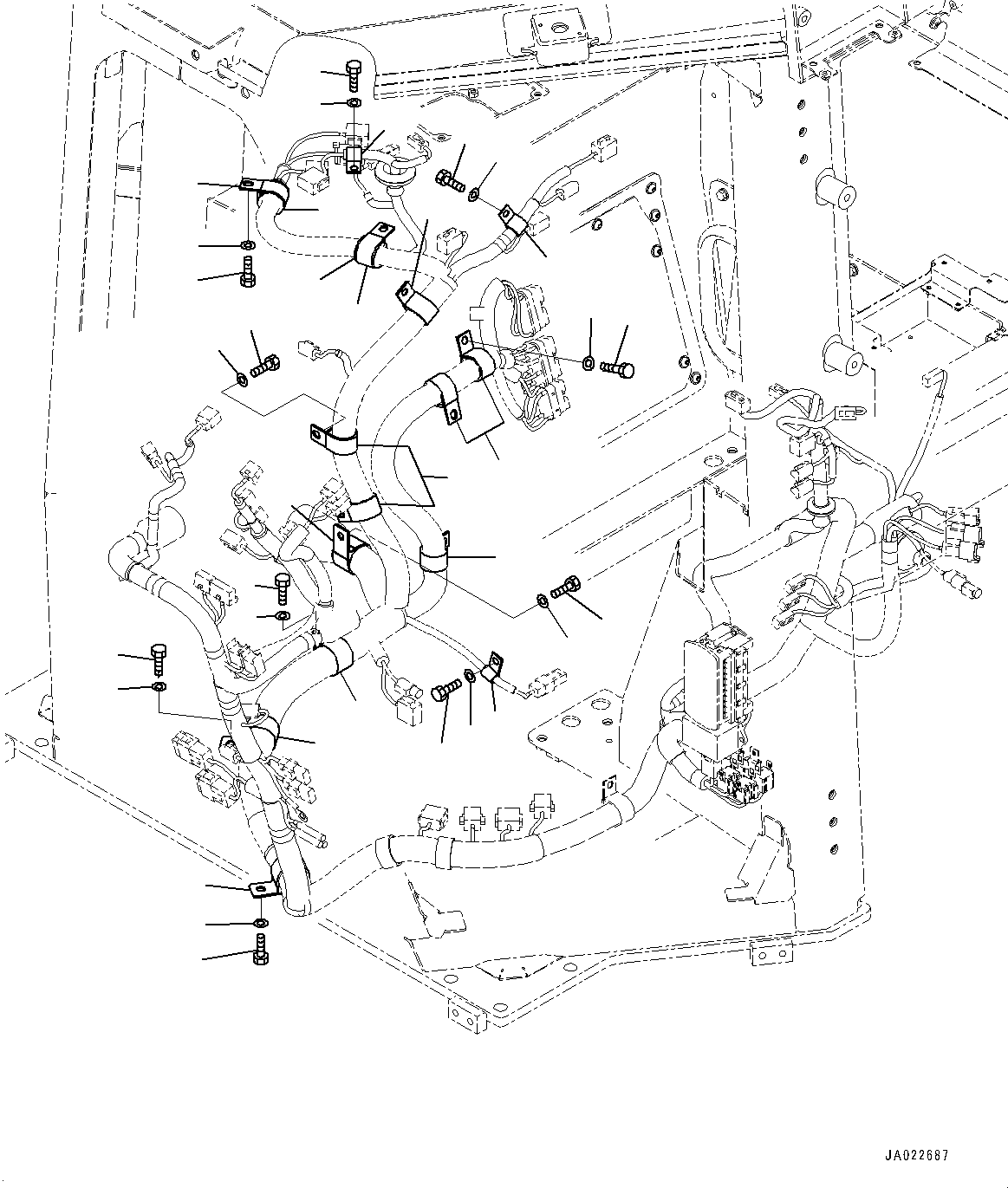 JA022687